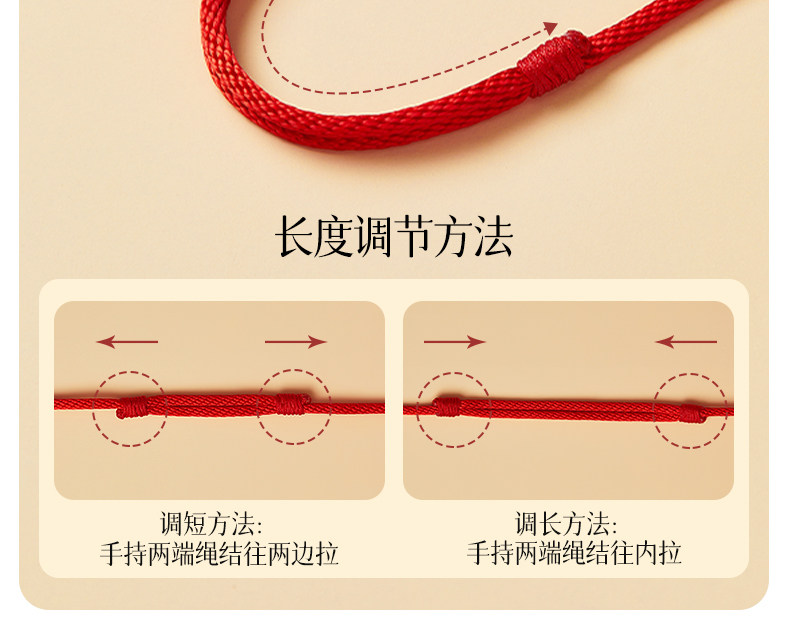 长度调节方法

调短方法:
手持两端绳结往两边拉

调长方法:
手持两端绳结往内拉