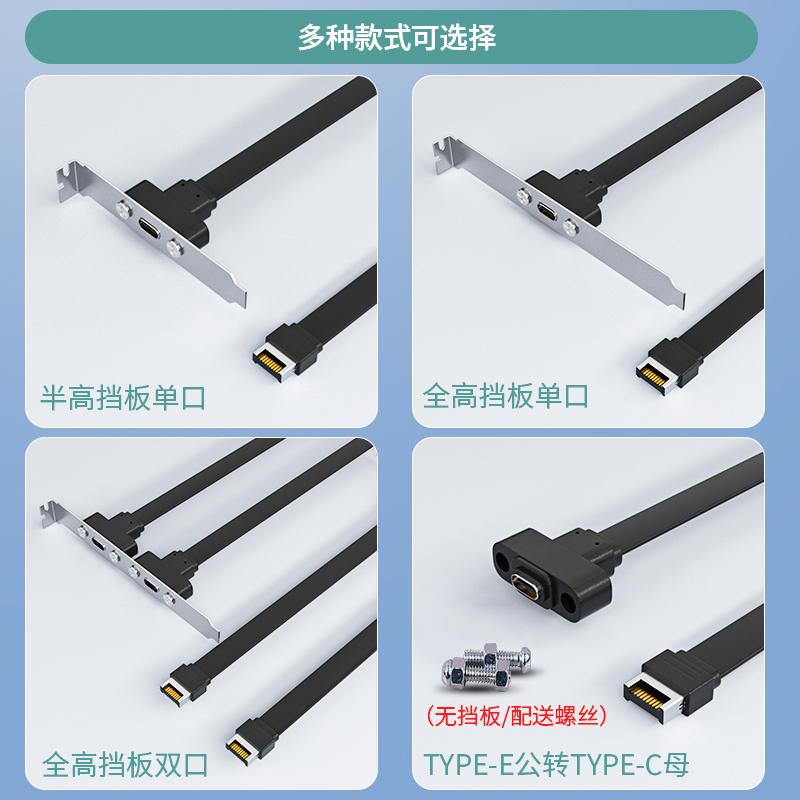 多种款式可选择

半高挡板单口

全高挡板单口

全高挡板双口

(无挡板/配送螺丝)

TYPE-E公转TYPE-C母