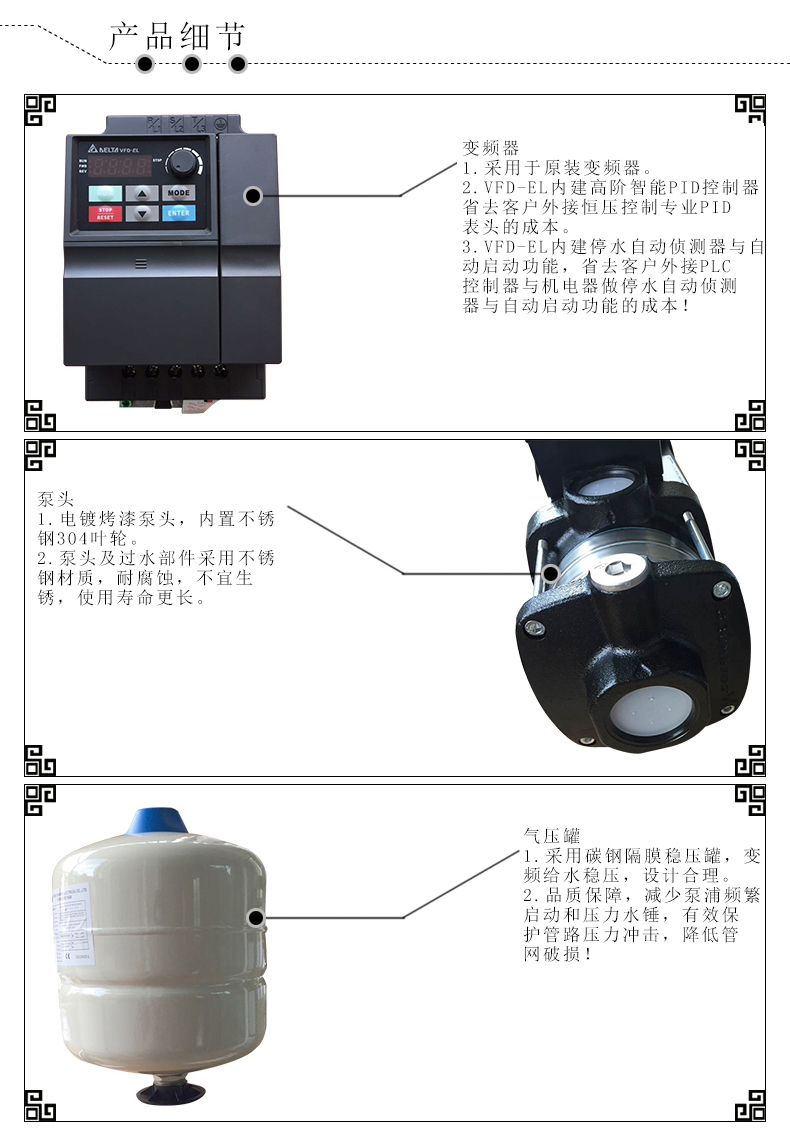 产品细节

DELTA VFD-EL
RUN
FWD
REV
STOP
MODE
STOP RESET
ENTER

变频器
1.采用于原装变频器。
2.VFD-EL内建高阶智能PID控制器省去客户外接恒压控制专业PID表头的成本。
3.VFD-EL内建停水自动侦测器与自动启动功能，省去客户外接PLC控制器与机电器做停水自动侦测器与自动启动功能的成本！

泵头
1.电镀烤漆泵头，内置不锈钢304叶轮。
2.泵头及过水部件采用不锈钢材质，耐腐蚀，不宜生锈，使用寿命更长。

气压罐
1.采用碳钢隔膜稳压罐，变频给水稳压，设计合理。
2.品质保障，减少泵浦频繁启动和压力水锤，有效保护管路压力冲击，降低管网破损！