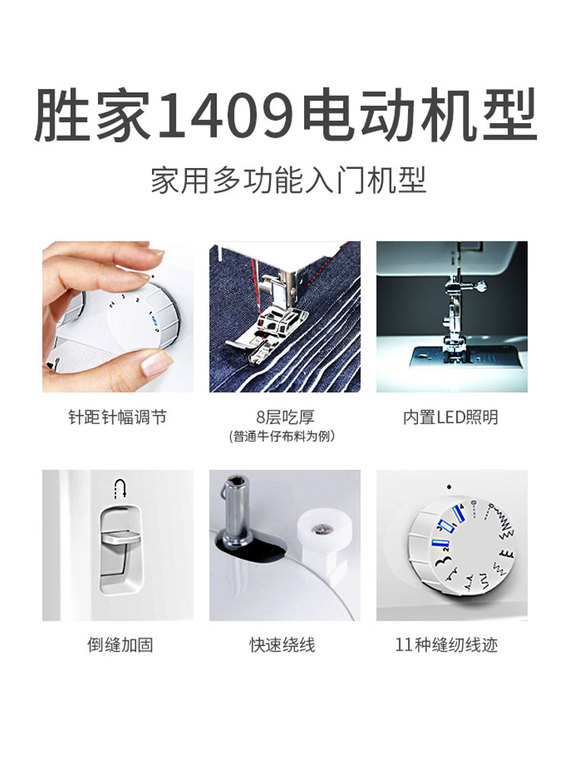 胜家1409电动机型

家用多功能入门机型

针距针幅调节

8层吃厚
(普通牛仔布料为例)

内置LED照明

倒缝加固

快速绕线

11种缝纫线迹