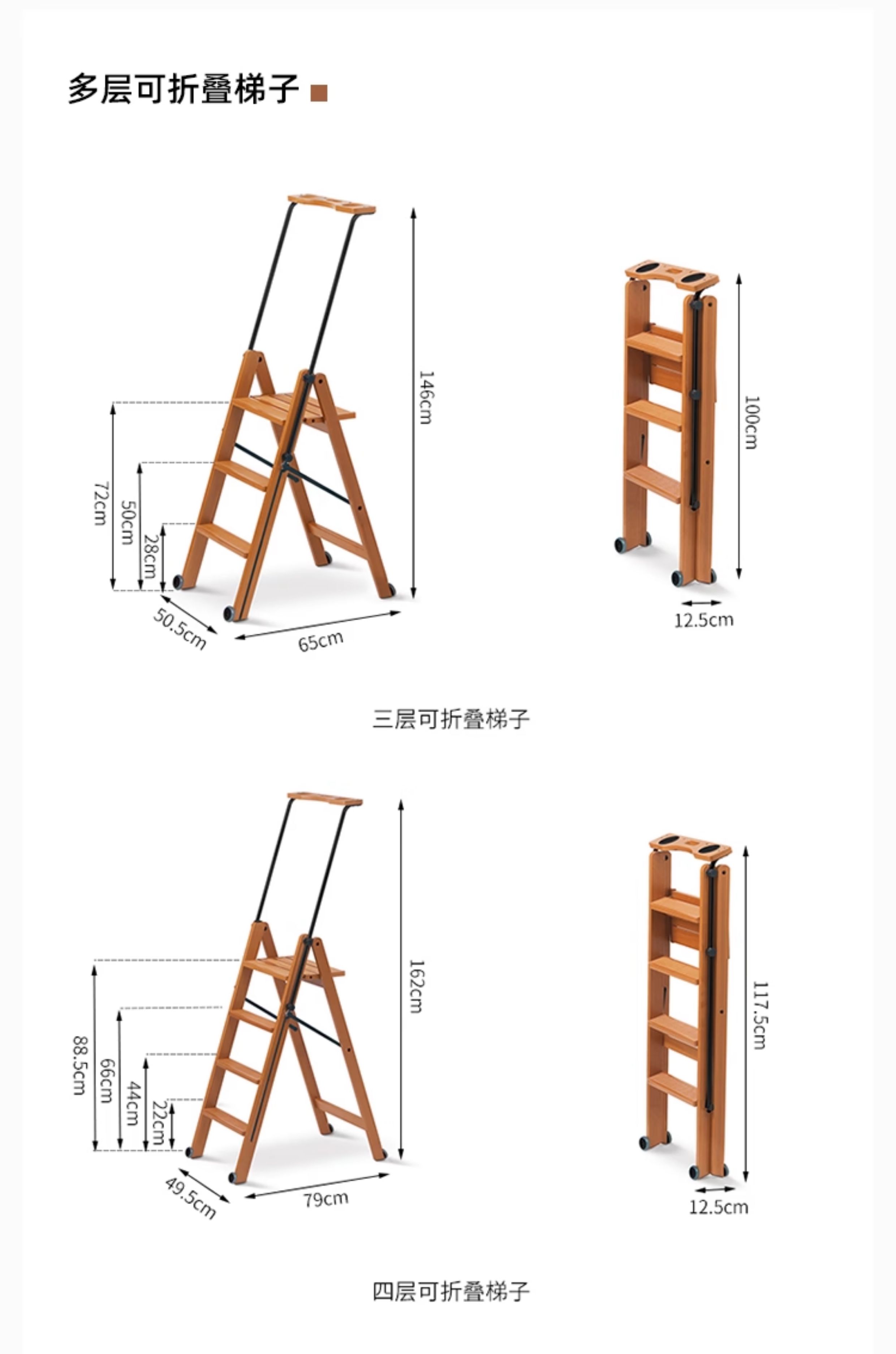 多层可折叠梯子

146cm
72cm
50cm
28cm
50.5cm
65cm
100cm
12.5cm

三层可折叠梯子

162cm
88.5cm
66cm
44cm
22cm
49.5cm
79cm
117.5cm
12.5cm

四层可折叠梯子