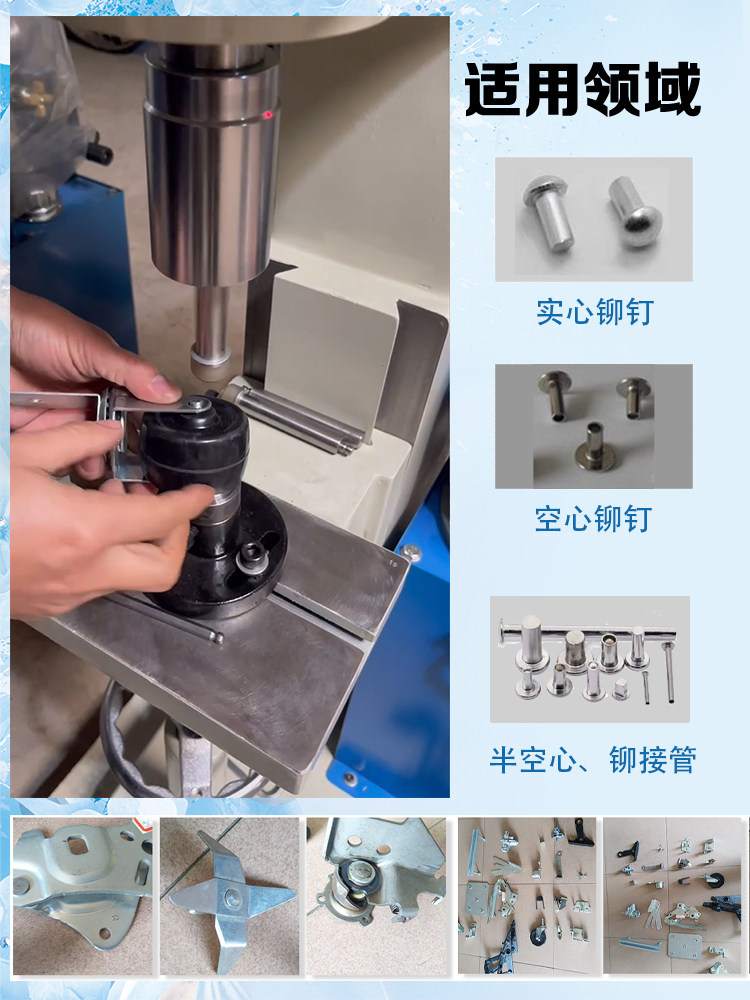 适用领域

实心铆钉

空心铆钉

半空心、铆接管