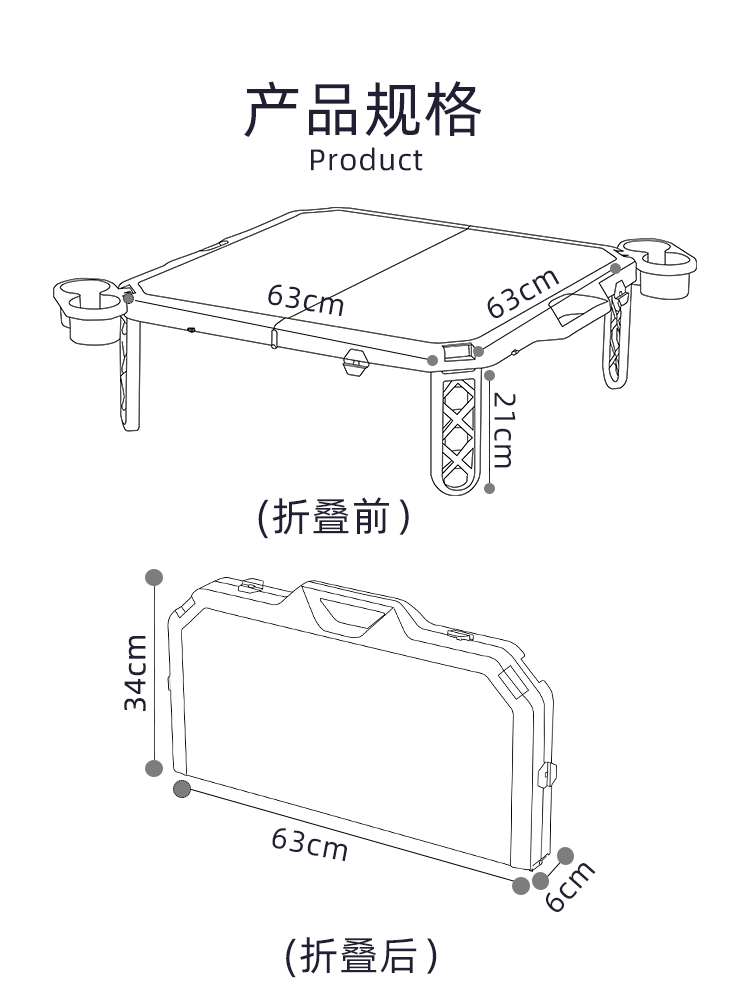 产品规格
Product

63cm
63cm
21cm

(折叠前)

34cm
63cm
6cm

(折叠后)