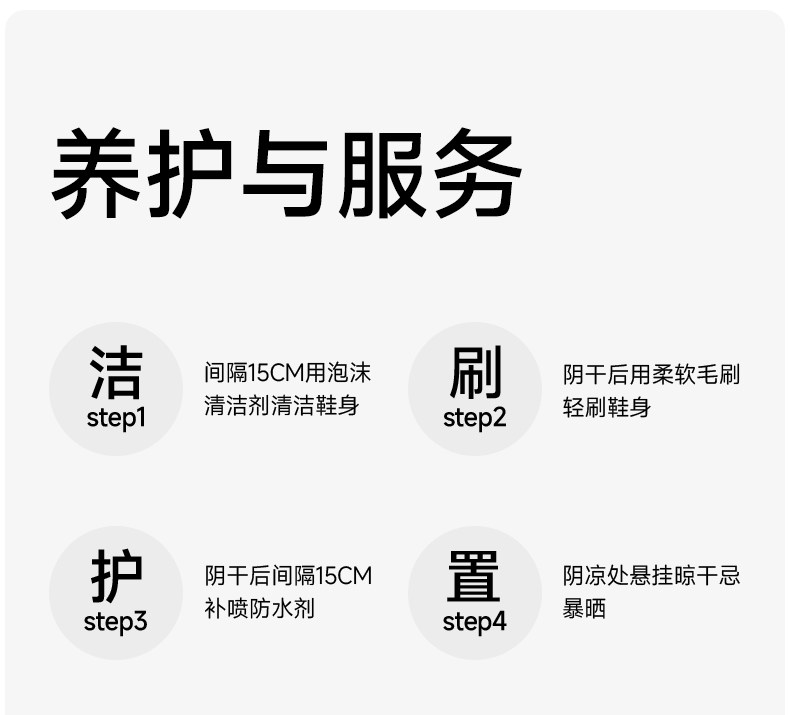 养护与服务

洁
step1

间隔15CM用泡沫清洁剂清洁鞋身

刷
step2

阴干后用柔软毛刷轻刷鞋身

护
step3

阴干后间隔15CM补喷防水剂

置
step4

阴凉处悬挂晾干忌暴晒