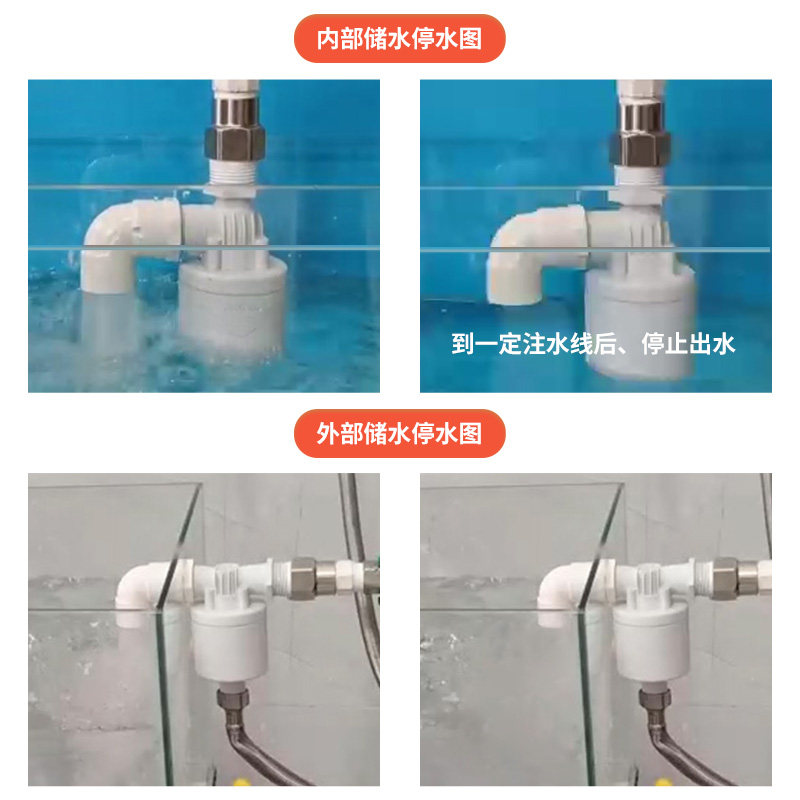 内部储水停水图

到一定注水线后、停止出水

外部储水停水图