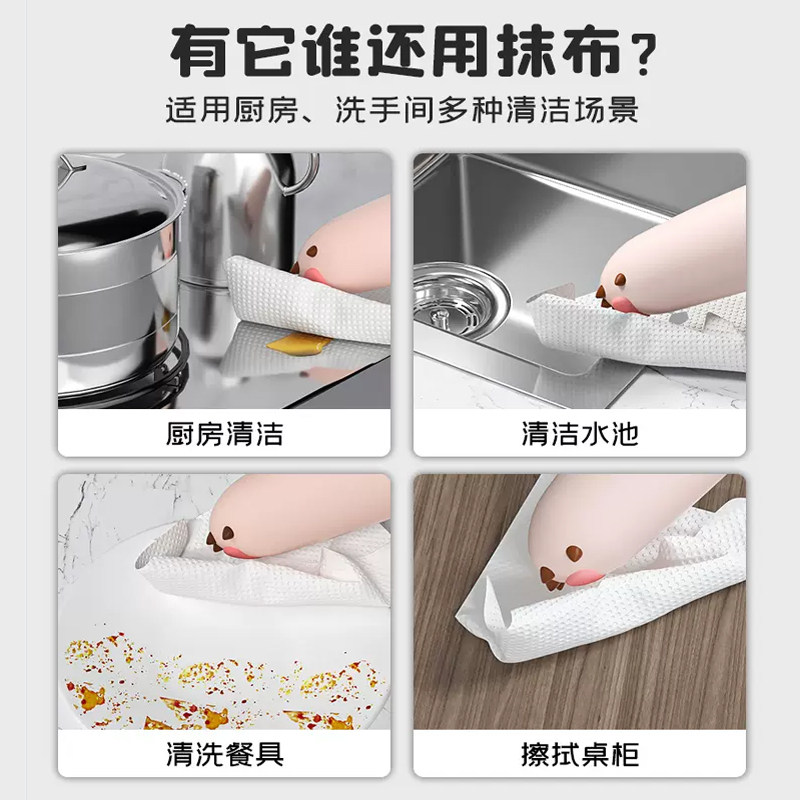 有它谁还用抹布？

适用厨房、洗手间多种清洁场景

厨房清洁

清洁水池

清洗餐具

擦拭桌柜