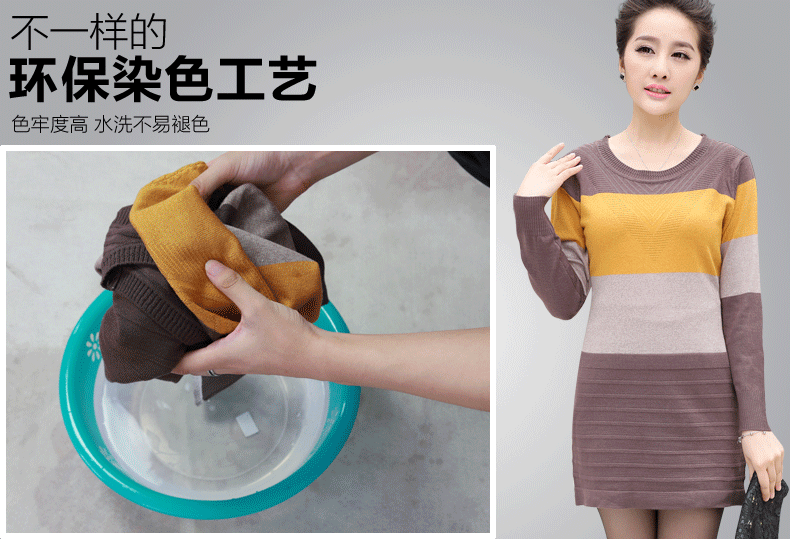 不一样的
环保染色工艺
色牢度高 水洗不易褪色