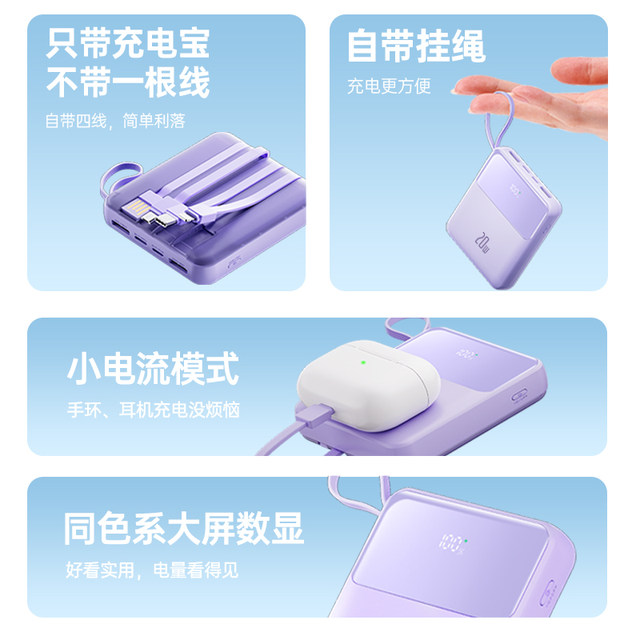 只带充电宝
不带一根线

自带四线，简单利落

自带挂绳

充电更方便

20W

小电流模式

手环、耳机充电没烦恼

同色系大屏数显

好看实用，电量看得见

100%