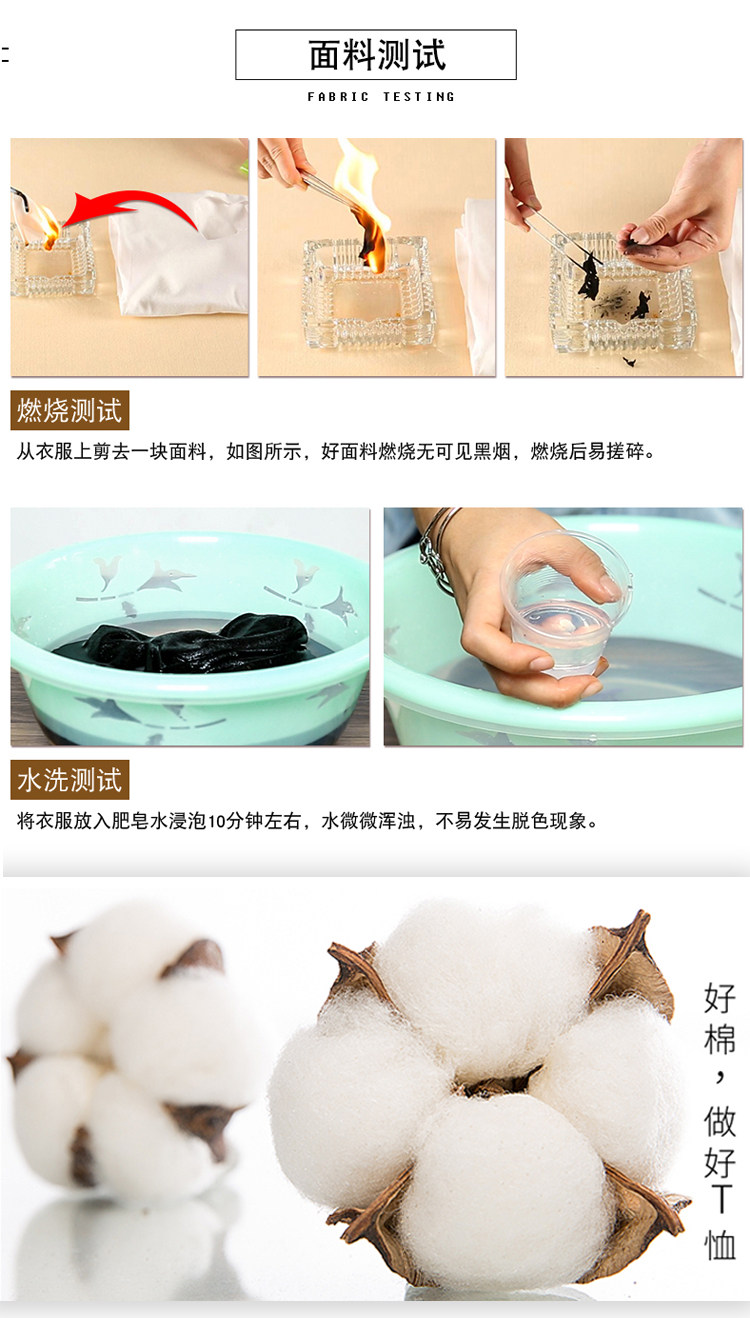 面料测试

FABRIC TESTING

燃烧测试

从衣服上剪去一块面料，如图所示，好面料燃烧无可见黑烟，燃烧后易搓碎。

水洗测试

将衣服放入肥皂水浸泡10分钟左右，水微微浑浊，不易发生脱色现象。

好棉，做好T恤