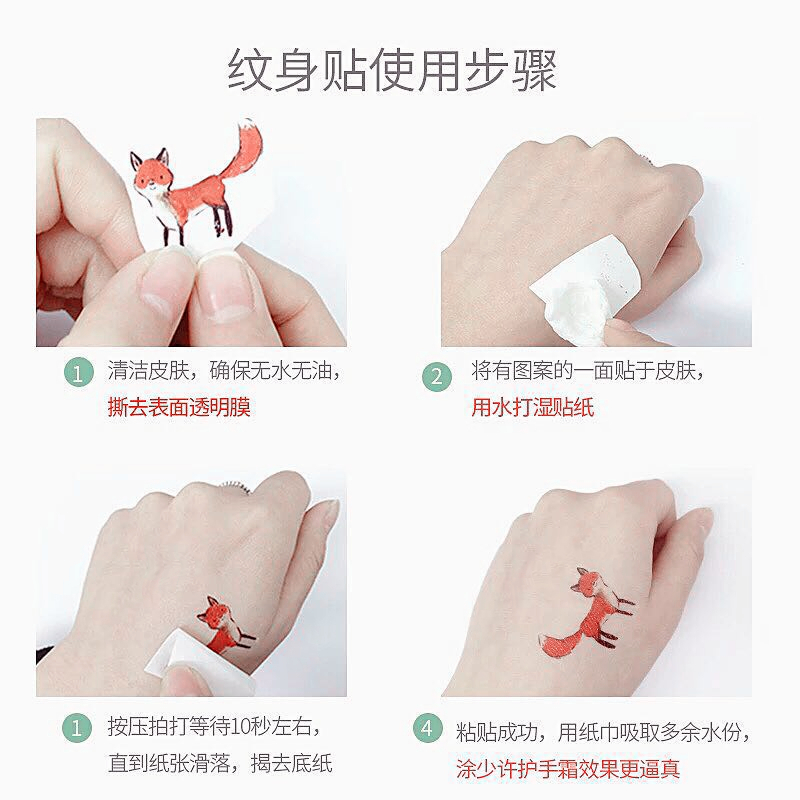 纹身贴使用步骤

1 清洁皮肤，确保无水无油，
撕去表面透明膜

2 将有图案的一面贴于皮肤，
用水打湿贴纸

1 按压拍打等待10秒左右，
直到纸张滑落，揭去底纸

4 粘贴成功，用纸巾吸取多余水份，
涂少许护手霜效果更逼真