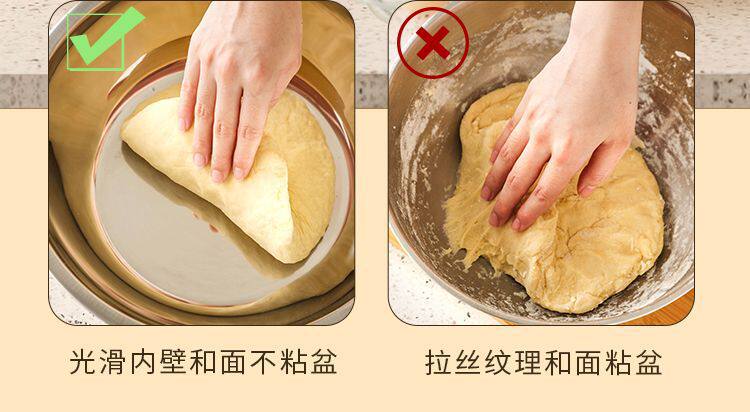 光滑内壁和面不粘盆

拉丝纹理和面粘盆