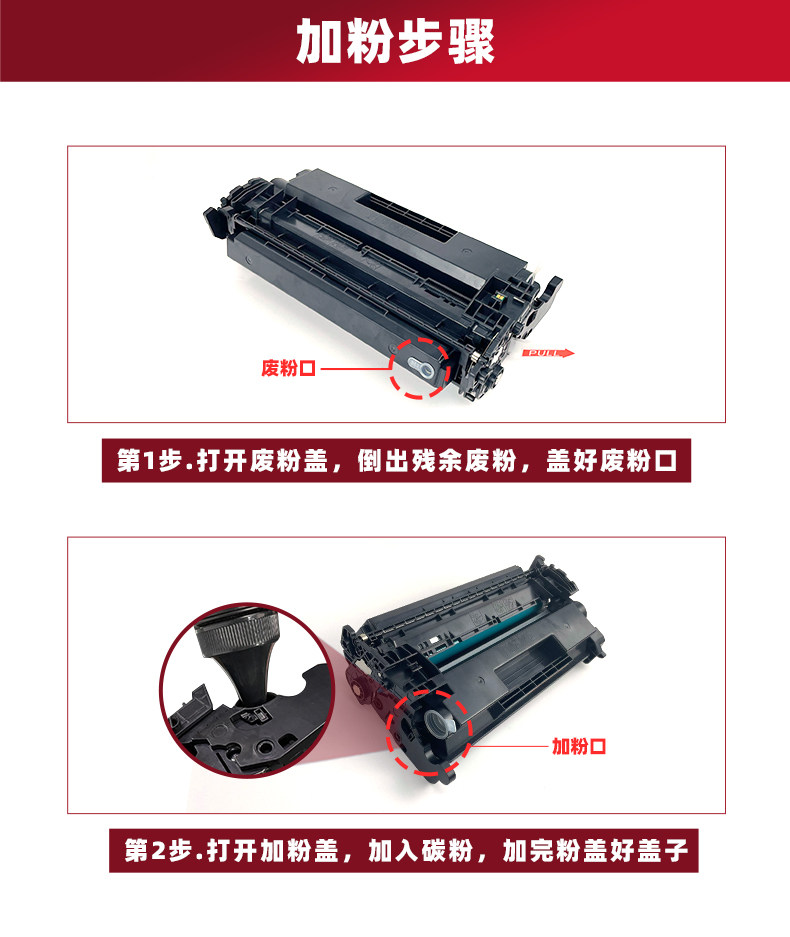 加粉步骤

废粉口

PULL

第1步.打开废粉盖，倒出残余废粉，盖好废粉口

加粉口

第2步.打开加粉盖，加入碳粉，加完粉盖好盖子