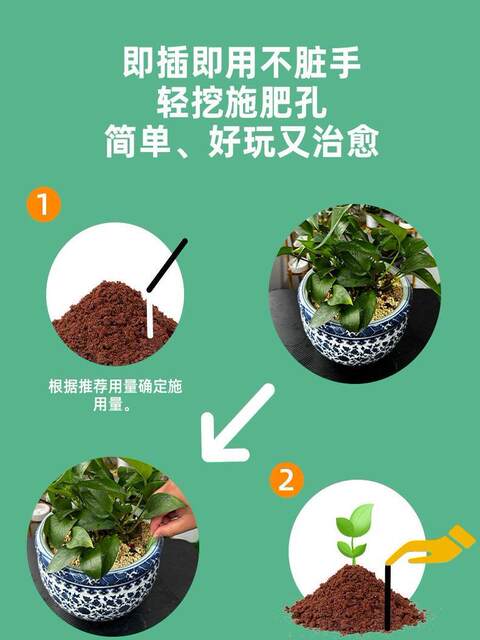 即插即用不脏手
轻挖施肥孔
简单、好玩又治愈

1

根据推荐用量确定施用量。

2