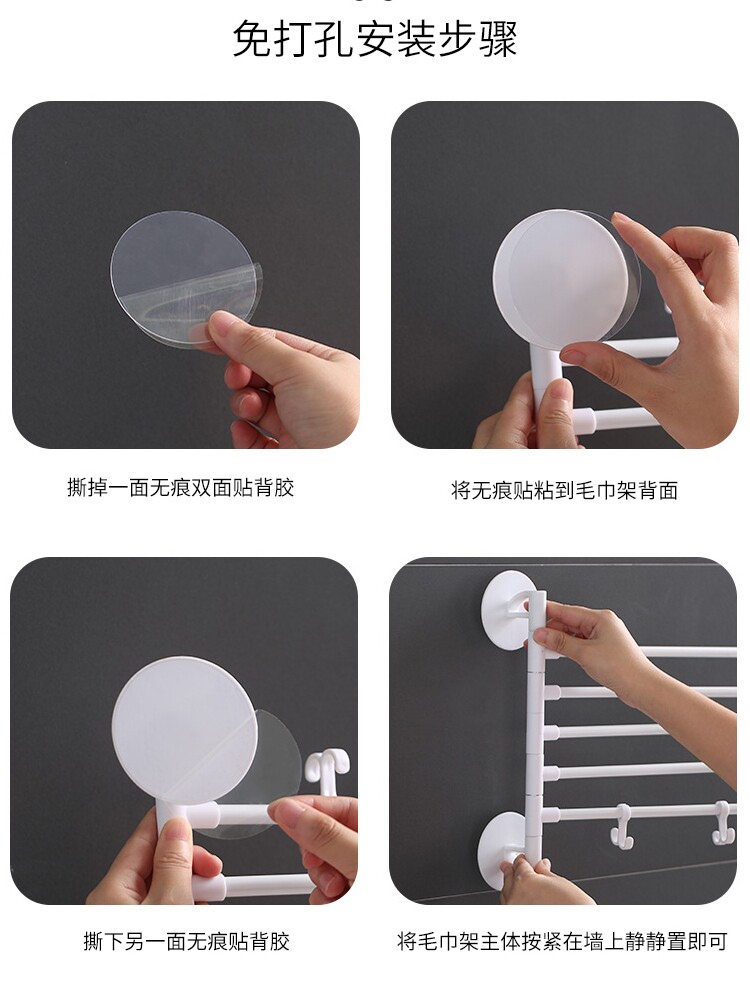 免打孔安装步骤

撕掉一面无痕双面贴背胶

将无痕贴粘到毛巾架背面

撕下另一面无痕贴背胶

将毛巾架主体按紧在墙上静静置即可