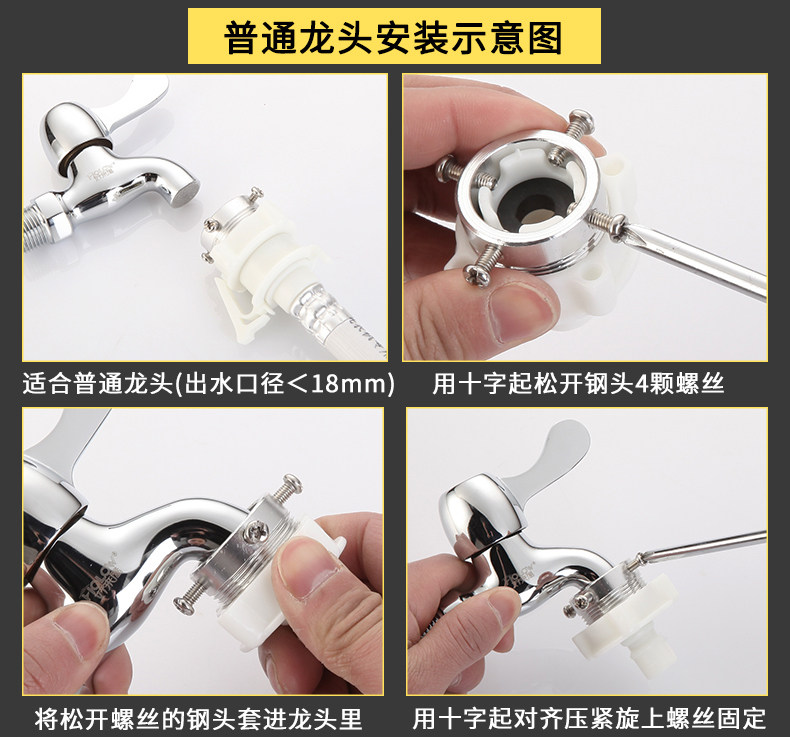 普通龙头安装示意图

适合普通龙头(出水口径＜18mm)

用十字起松开钢头4颗螺丝

将松开螺丝的钢头套进龙头里

用十字起对齐压紧旋上螺丝固定