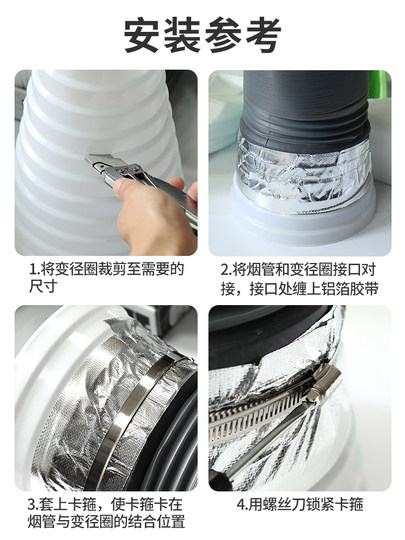 安装参考

1.将变径圈裁剪至需要的尺寸

2.将烟管和变径圈接口对接，接口处缠上铝箔胶带

3.套上卡箍，使卡箍卡在烟管与变径圈的结合位置

4.用螺丝刀锁紧卡箍