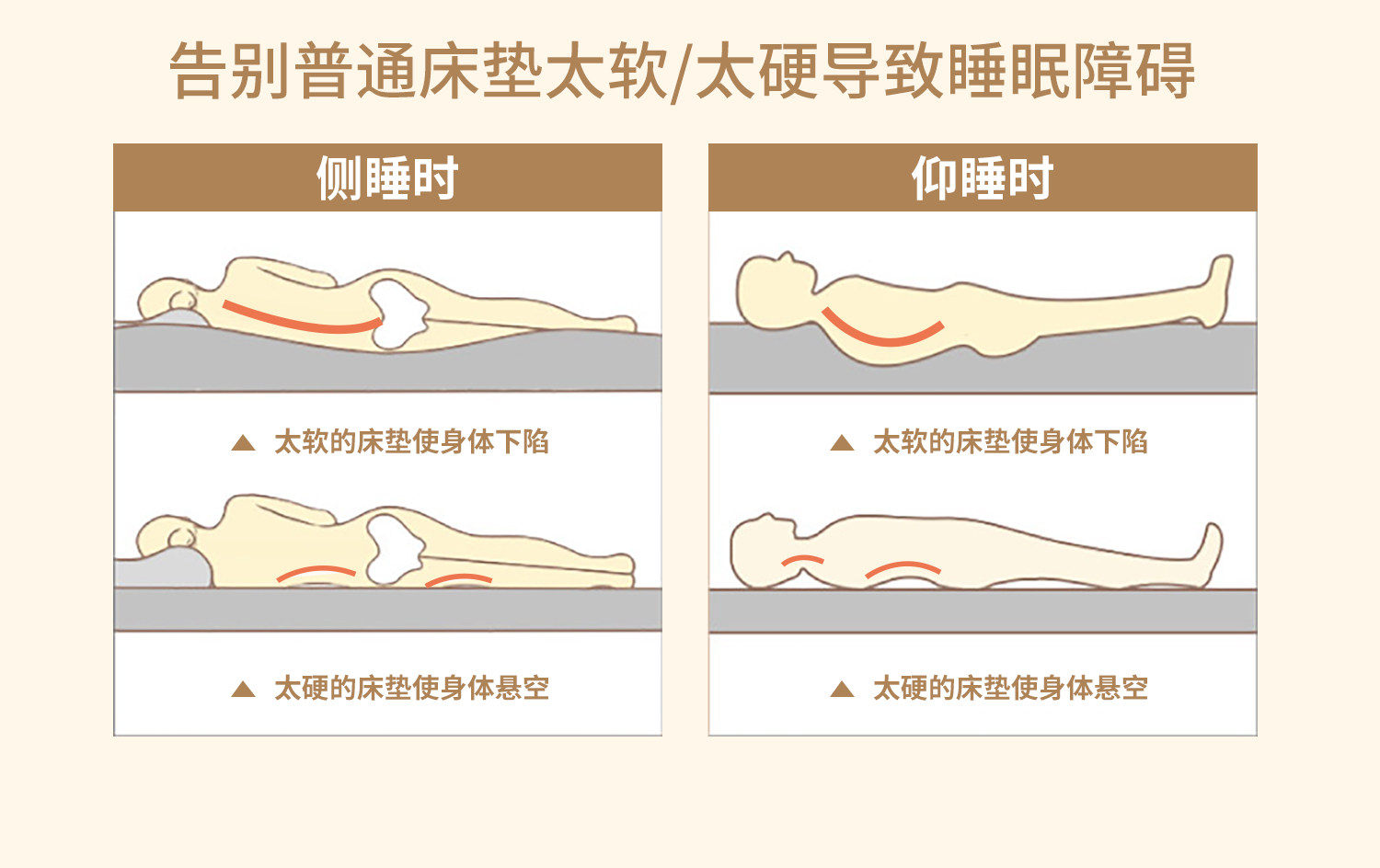 告别普通床垫太软/太硬导致睡眠障碍

侧睡时

▲ 太软的床垫使身体下陷

▲ 太硬的床垫使身体悬空

仰睡时

▲ 太软的床垫使身体下陷

▲ 太硬的床垫使身体悬空