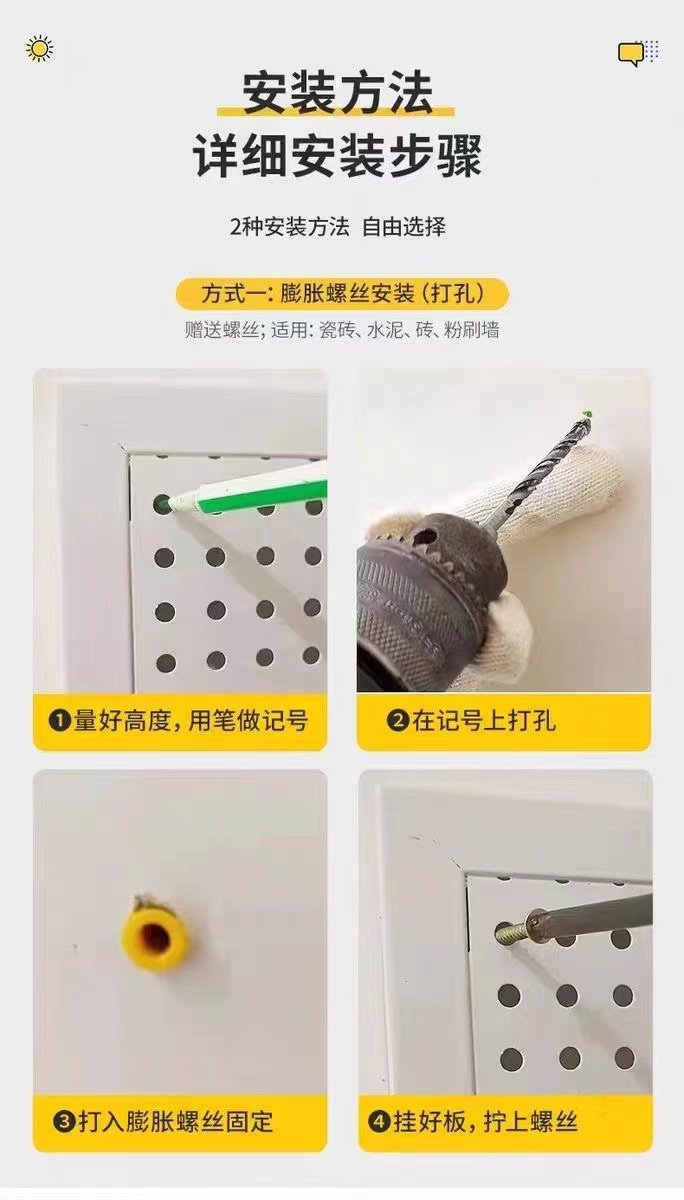 安装方法
详细安装步骤

2种安装方法 自由选择

方式一：膨胀螺丝安装（打孔）
赠送螺丝；适用：瓷砖、水泥、砖、粉刷墙

❶量好高度，用笔做记号

❷在记号上打孔

❸打入膨胀螺丝固定

❹挂好板，拧上螺丝