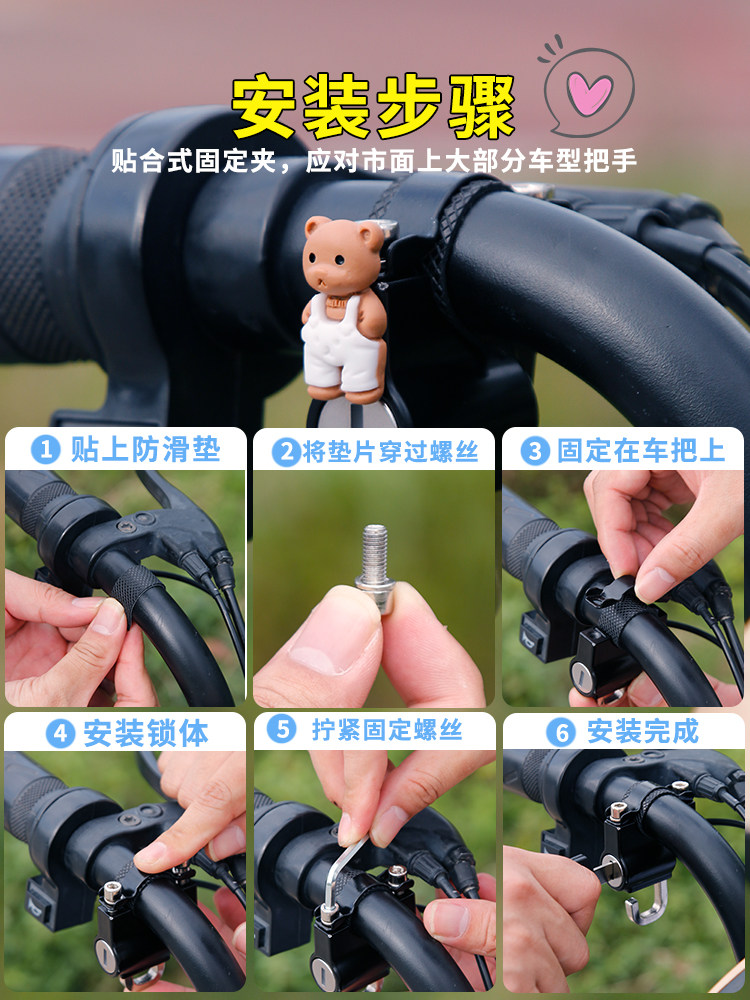 安装步骤

贴合式固定夹，应对市面上大部分车型把手

1 贴上防滑垫

2 将垫片穿过螺丝

3 固定在车把上

4 安装锁体

5 拧紧固定螺丝

6 安装完成