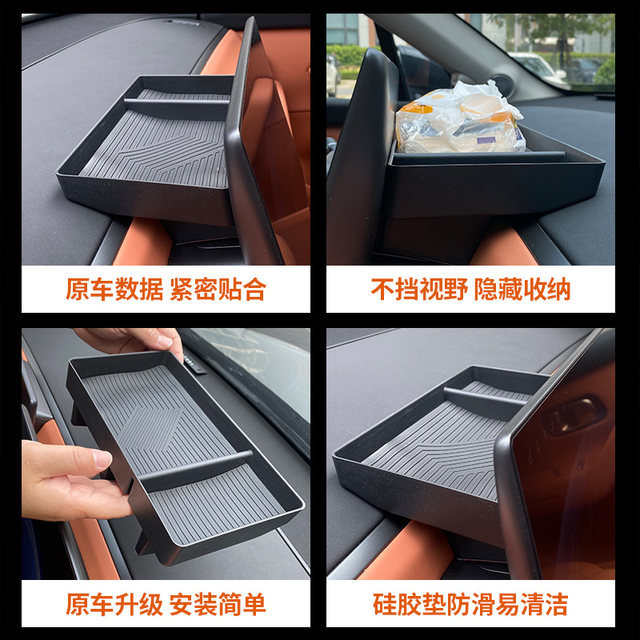 原车数据 紧密贴合

不挡视野 隐藏收纳

原车升级 安装简单

硅胶垫防滑易清洁