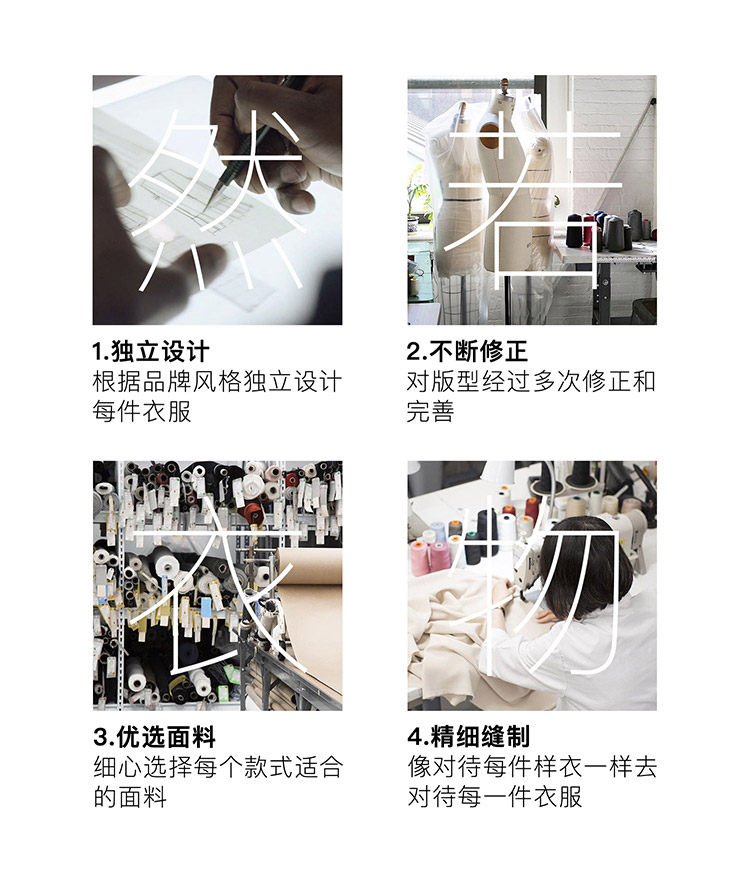 然

1.独立设计
根据品牌风格独立设计每件衣服

若

2.不断修正
对版型经过多次修正和完善

衣

3.优选面料
细心选择每个款式适合的面料

物

4.精细缝制
像对待每件样衣一样去对待每一件衣服