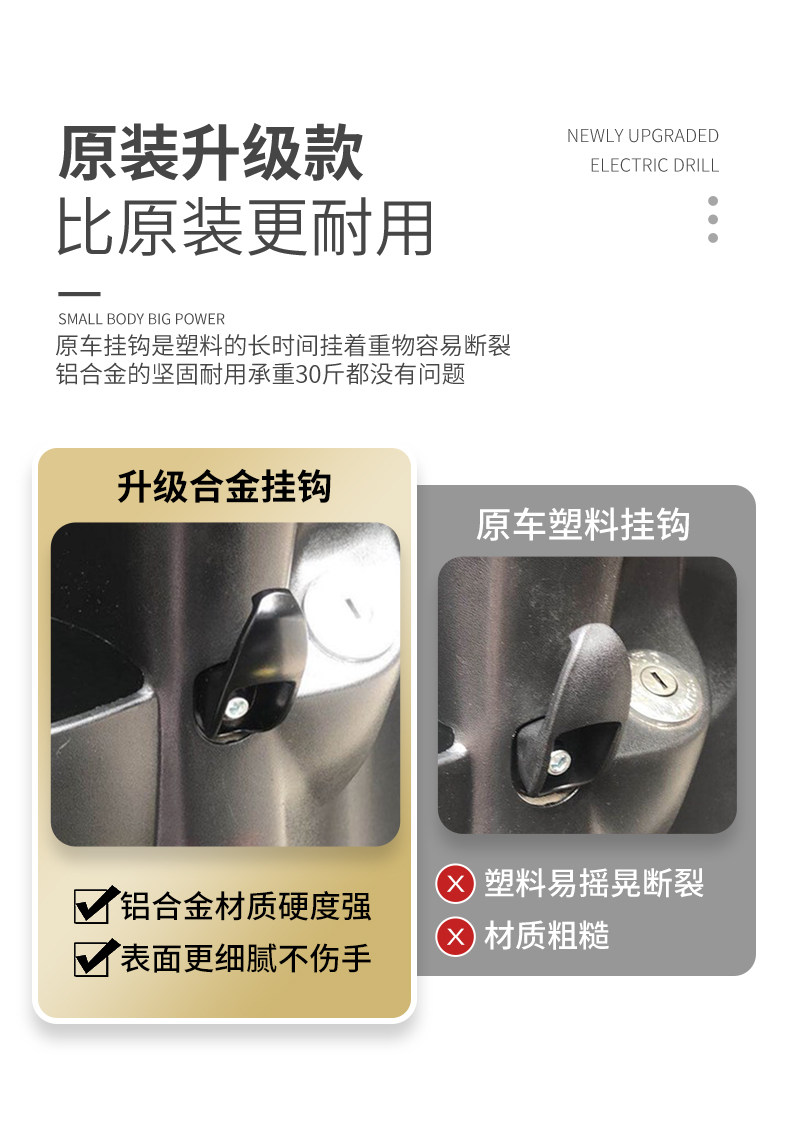 原装升级款
比原装更耐用

NEWLY UPGRADED
ELECTRIC DRILL

SMALL BODY BIG POWER
原车挂钩是塑料的长时间挂着重物容易断裂
铝合金的坚固耐用承重30斤都没有问题

升级合金挂钩

铝合金材质硬度强
表面更细腻不伤手

原车塑料挂钩

塑料易摇晃断裂
材质粗糙