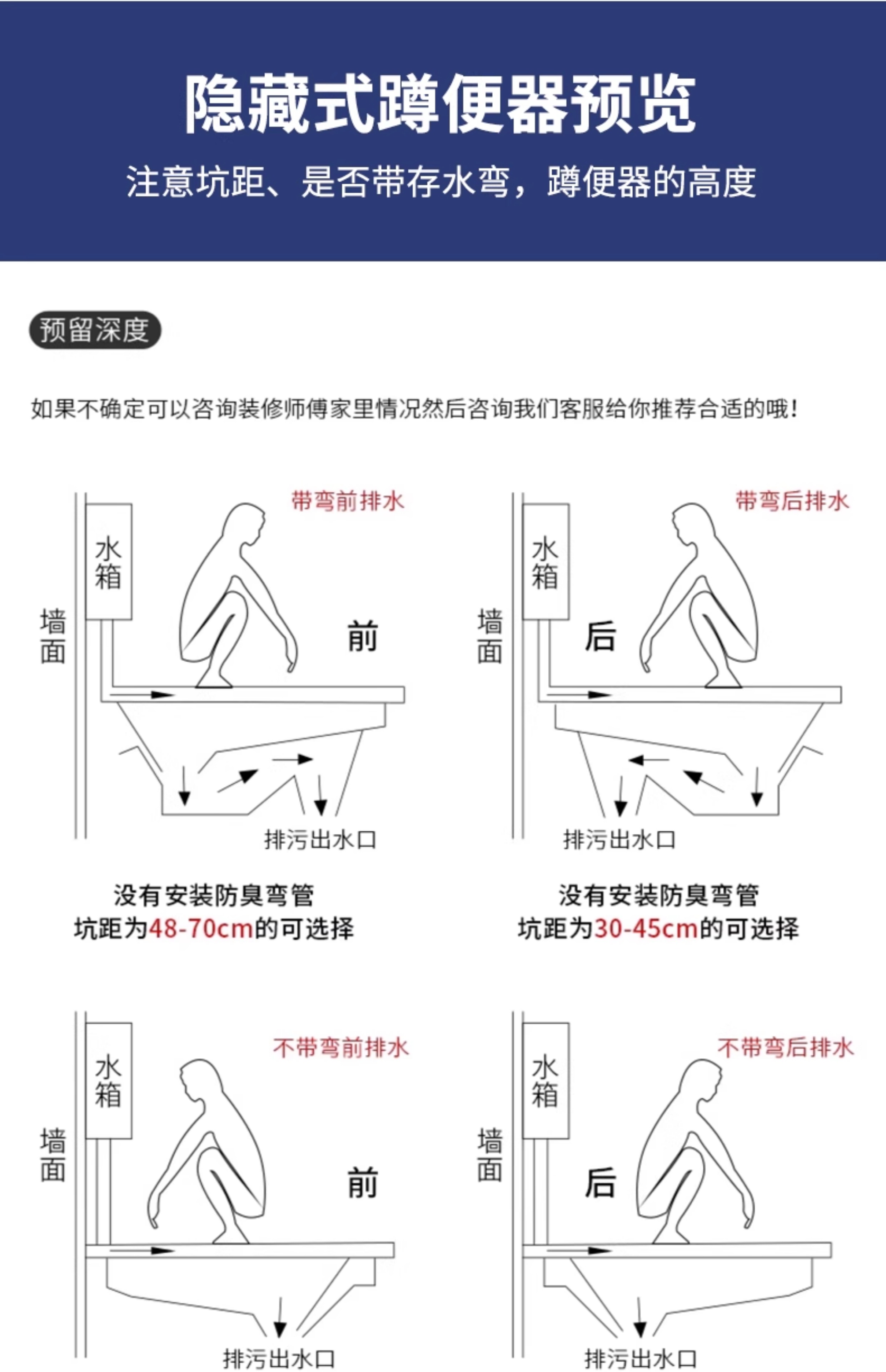 隐藏式蹲便器预览

注意坑距、是否带存水弯，蹲便器的高度

预留深度

如果不确定可以咨询装修师傅家里情况然后咨询我们客服给你推荐合适的哦！

带弯前排水

水箱

墙面

前

排污出水口

没有安装防臭弯管
坑距为48-70cm的可选择

带弯后排水

水箱

墙面

后

排污出水口

没有安装防臭弯管
坑距为30-45cm的可选择

不带弯前排水

水箱

墙面

前

排污出水口

不带弯后排水

水箱

墙面

后

排污出水口