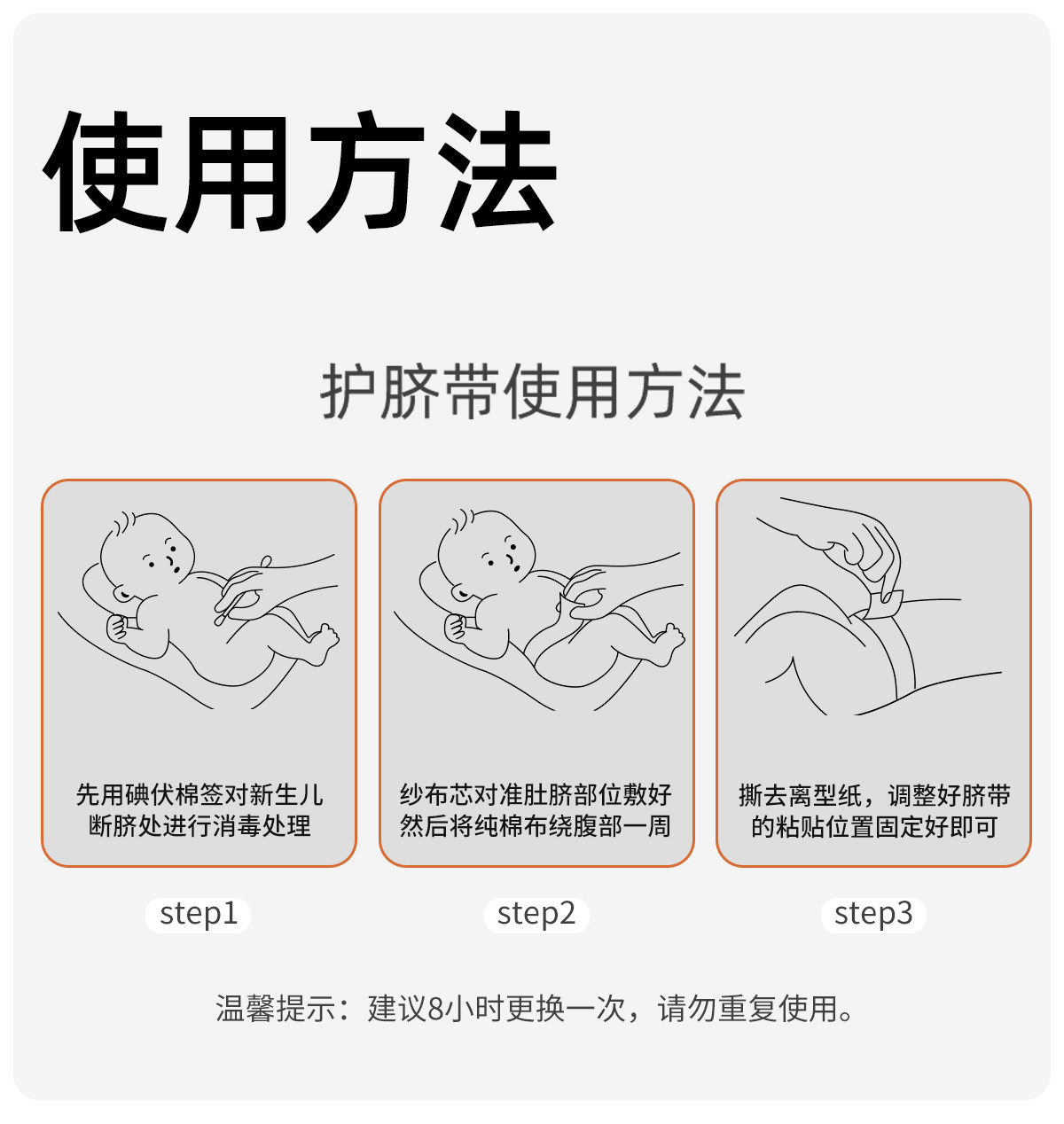 使用方法

护脐带使用方法

先用碘伏棉签对新生儿断脐处进行消毒处理

step1

纱布芯对准肚脐部位敷好然后将纯棉布绕腹部一周

step2

撕去离型纸，调整好脐带的粘贴位置固定好即可

step3

温馨提示：建议8小时更换一次，请勿重复使用。