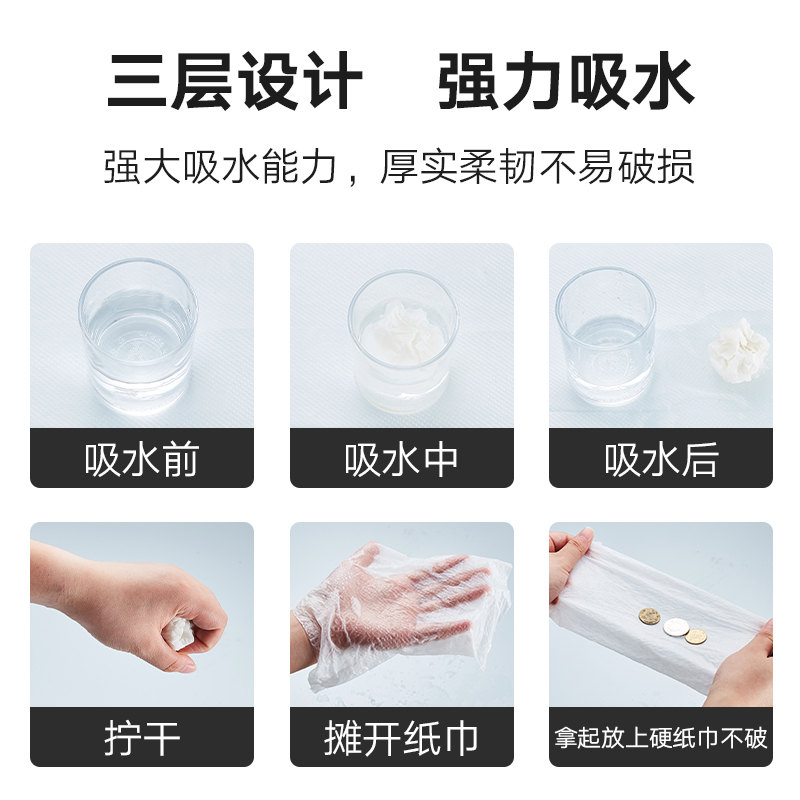 三层设计　强力吸水

强大吸水能力，厚实柔韧不易破损

吸水前

吸水中

吸水后

拧干

摊开纸巾

拿起放上硬纸巾不破