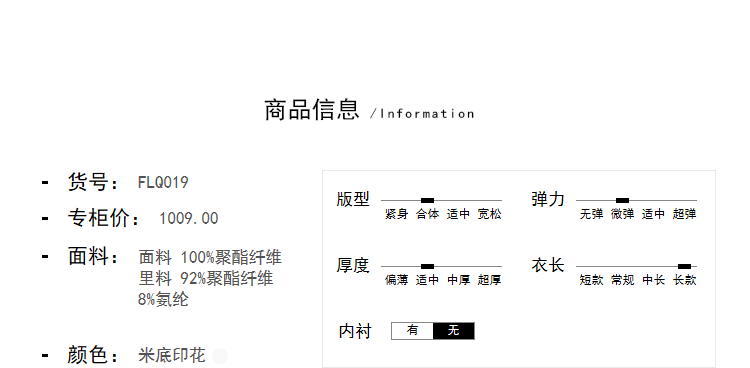 商品信息 /Information

- 货号： FLQ019

- 专柜价： 1009.00

- 面料： 面料 100%聚酯纤维
里料 92%聚酯纤维
8%氨纶

- 颜色： 米底印花

版型
紧身 合体 适中 宽松

弹力
无弹 微弹 适中 超弹

厚度
偏薄 适中 中厚 超厚

衣长
短款 常规 中长 长款

内衬
有 无