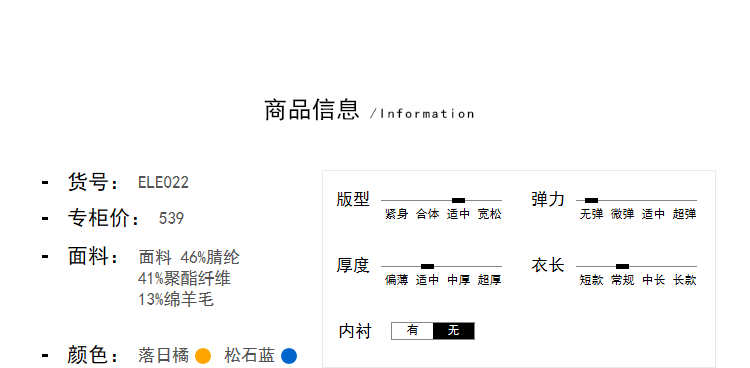 商品信息 /Information

- 货号： ELE022

- 专柜价： 539

- 面料： 面料 46%腈纶
41%聚酯纤维
13%绵羊毛

- 颜色： 落日橘 松石蓝

版型
紧身 合体 适中 宽松

弹力
无弹 微弹 适中 超弹

厚度
偏薄 适中 中厚 超厚

衣长
短款 常规 中长 长款

内衬
有 无