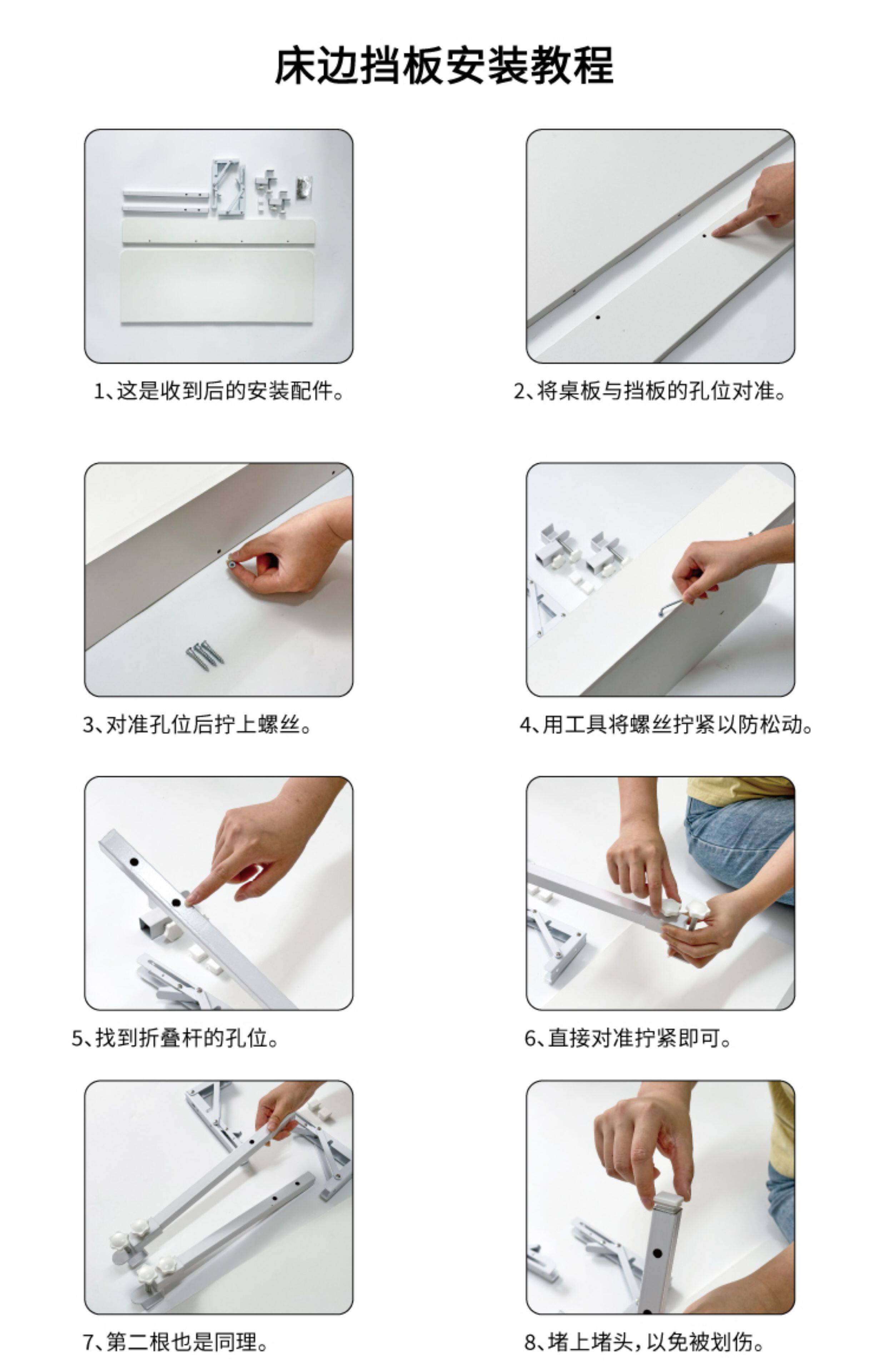 床边挡板安装教程

1、这是收到后的安装配件。

2、将桌板与挡板的孔位对准。

3、对准孔位后拧上螺丝。

4、用工具将螺丝拧紧以防松动。

5、找到折叠杆的孔位。

6、直接对准拧紧即可。

7、第二根也是同理。

8、堵上堵头，以免被划伤。