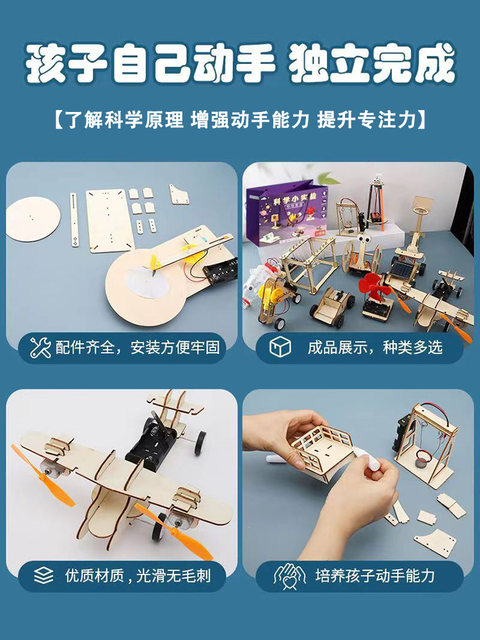 孩子自己动手 独立完成

【了解科学原理 增强动手能力 提升专注力】

科学小实验

配件齐全，安装方便牢固

成品展示，种类多选

优质材质，光滑无毛刺

培养孩子动手能力