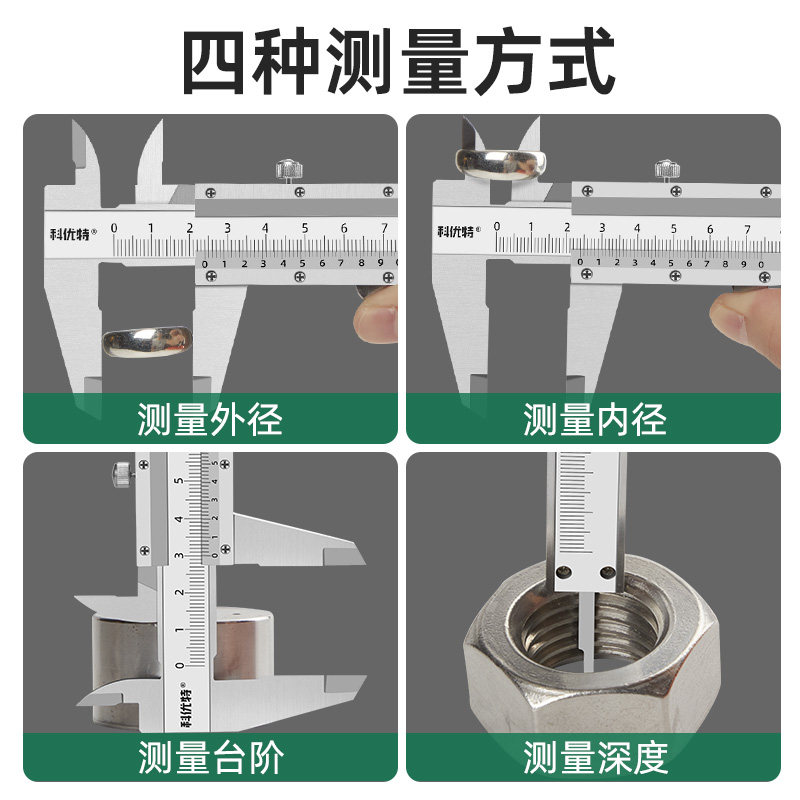 四种测量方式

科优特®
0 1 2 3 4 5 6 7
0 1 2 3 4 5 6 7 8 9 0
测量外径

科优特®
0 1 2 3 4 5 6 7
0 1 2 3 4 5 6 7 8 9 0
测量内径

科优特®
0 1 2 3 4 5
0 1 2 3 4 5
测量台阶

测量深度