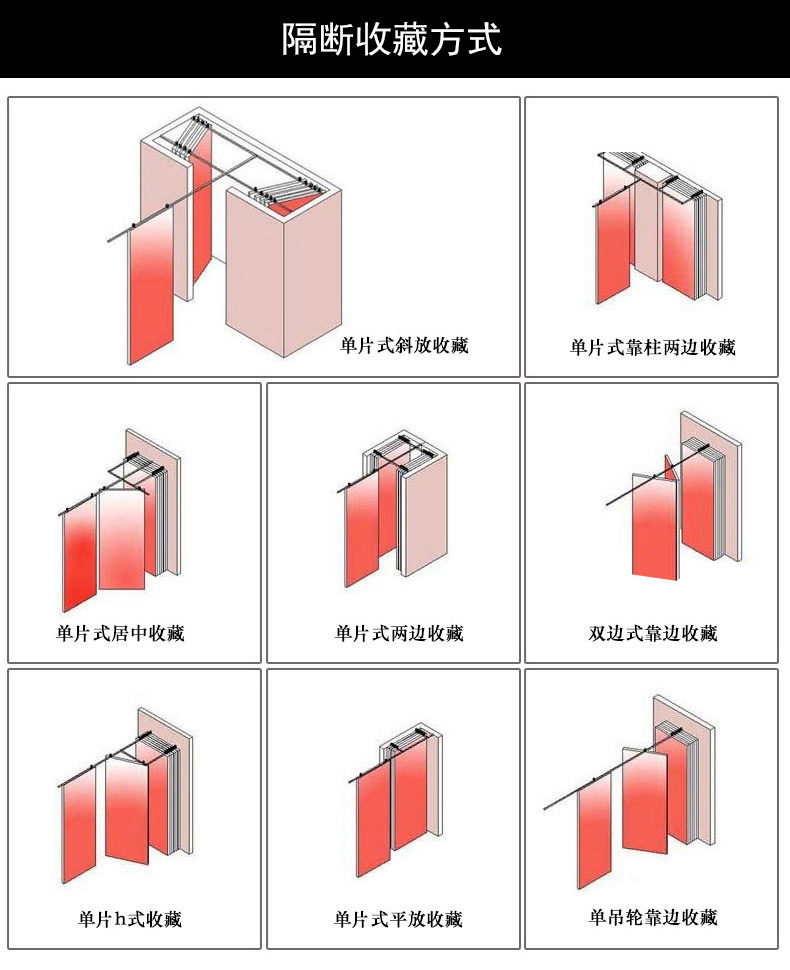 隔断收藏方式

单片式斜放收藏

单片式靠柱两边收藏

单片式居中收藏

单片式两边收藏

双边式靠边收藏

单片h式收藏

单片式平放收藏

单吊轮靠边收藏