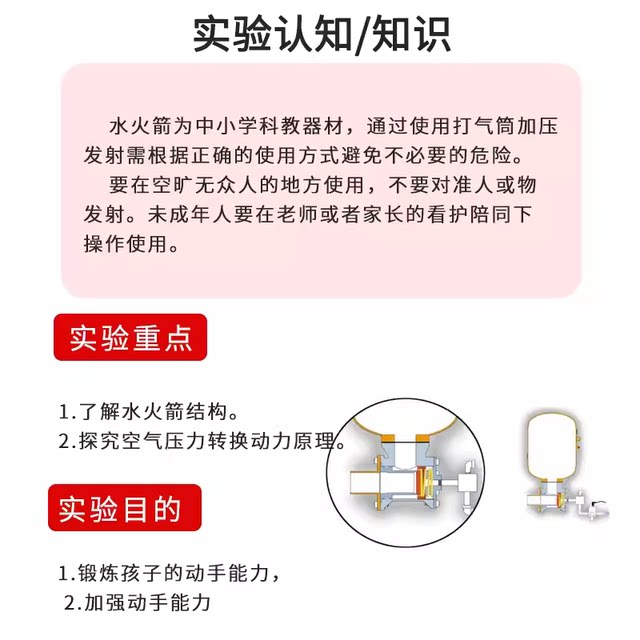 实验认知/知识

水火箭为中小学科教器材，通过使用打气筒加压发射需根据正确的使用方式避免不必要的危险。

要在空旷无众人的地方使用，不要对准人或物发射。未成年人要在老师或者家长的看护陪同下操作使用。

实验重点

1.了解水火箭结构。
2.探究空气压力转换动力原理。

实验目的

1.锻炼孩子的动手能力，
2.加强动手能力