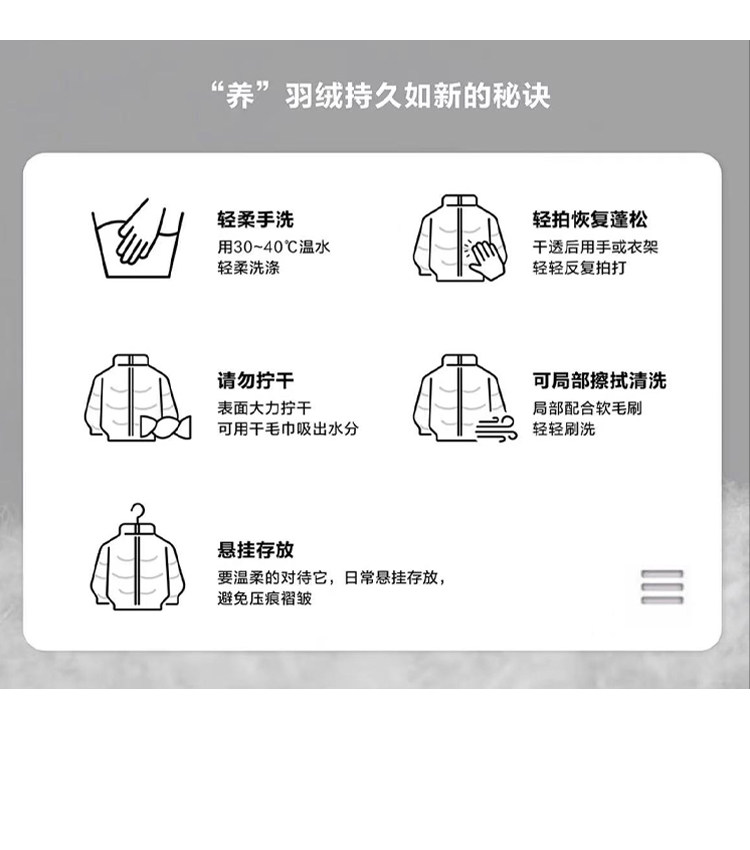 “养”羽绒持久如新的秘诀

轻柔手洗
用30~40℃温水
轻柔洗涤

轻拍恢复蓬松
干透后用手或衣架
轻轻反复拍打

请勿拧干
表面大力拧干
可用干毛巾吸出水分

可局部擦拭清洗
局部配合软毛刷
轻轻刷洗

悬挂存放
要温柔的对待它，日常悬挂存放，
避免压痕褶皱