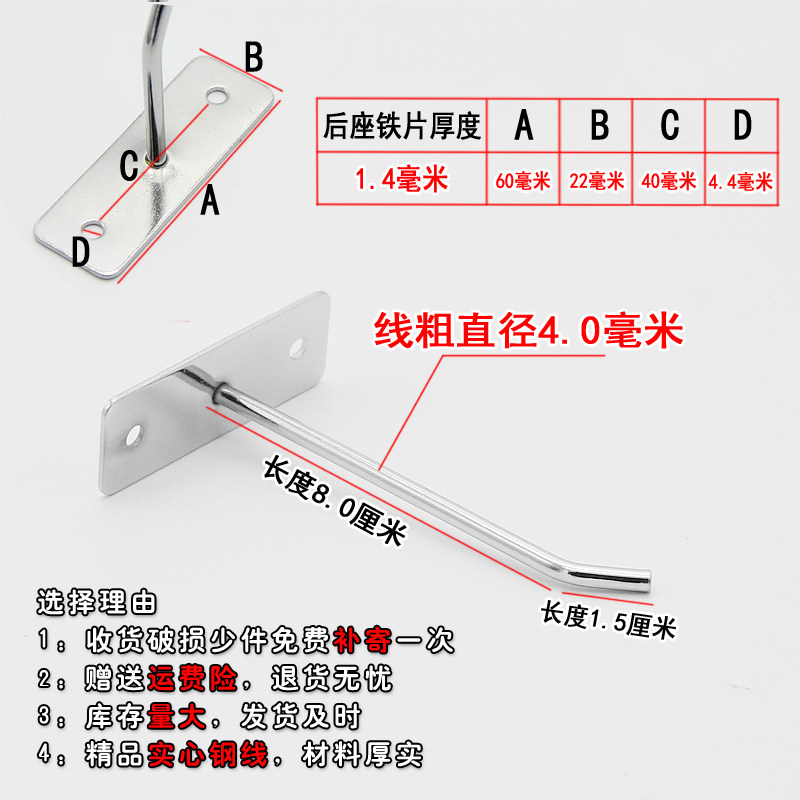 B

C

A

D

| 后座铁片厚度 | A | B | C | D |
|---|---|---|---|---|
| 1.4毫米 | 60毫米 | 22毫米 | 40毫米 | 4.4毫米 |

线粗直径4.0毫米

长度8.0厘米

长度1.5厘米

选择理由
1：收货破损少件免费补寄一次
2：赠送运费险，退货无忧
3：库存量大，发货及时
4：精品实心钢线，材料厚实