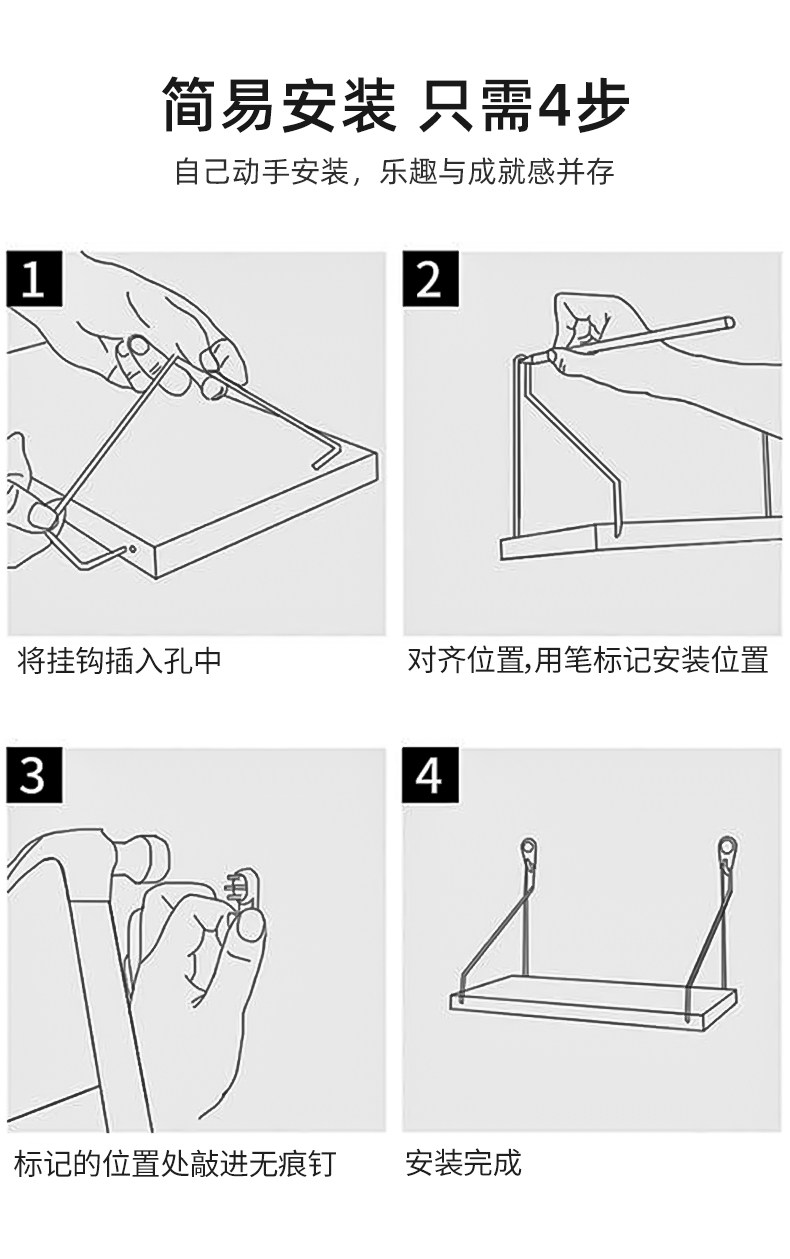 简易安装 只需4步

自己动手安装，乐趣与成就感并存

1

将挂钩插入孔中

2

对齐位置,用笔标记安装位置

3

标记的位置处敲进无痕钉

4

安装完成