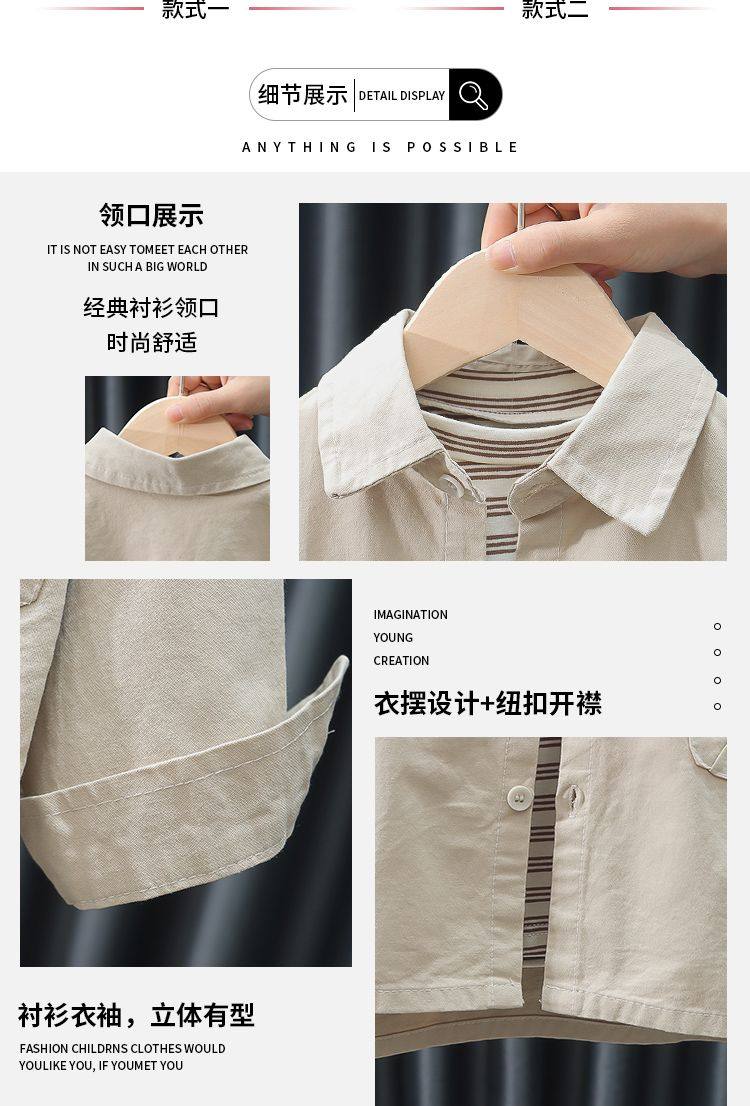 款式一

款式二

细节展示 DETAIL DISPLAY

ANYTHING IS POSSIBLE

领口展示

IT IS NOT EASY TOMEET EACH OTHER IN SUCH A BIG WORLD

经典衬衫领口
时尚舒适

IMAGINATION
YOUNG
CREATION

衣摆设计+纽扣开襟

衬衫衣袖，立体有型

FASHION CHILDRNS CLOTHES WOULD YOULIKE YOU, IF YOUMET YOU