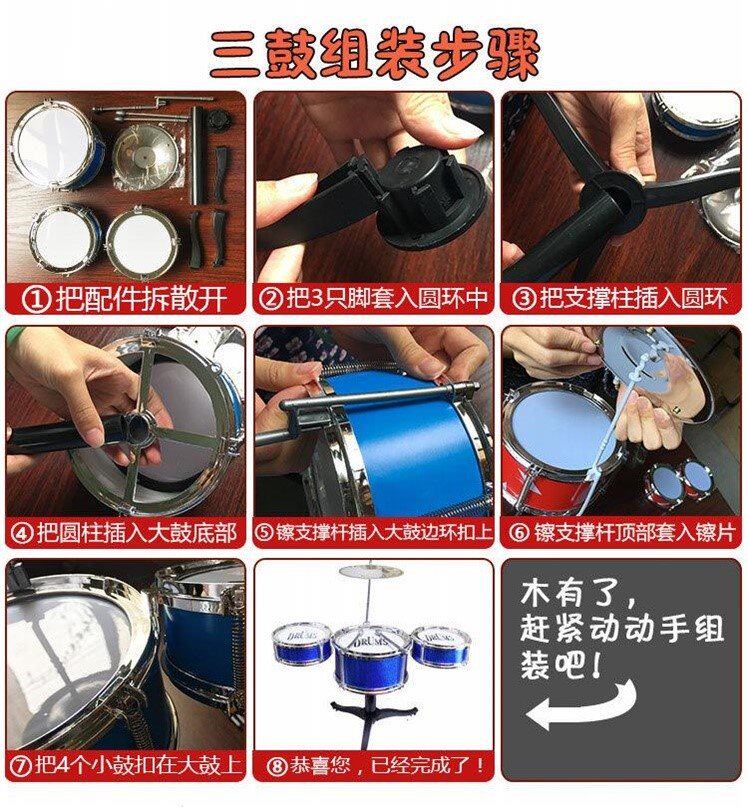 三鼓组装步骤

①把配件拆散开

②把3只脚套入圆环中

③把支撑柱插入圆环

④把圆柱插入大鼓底部

⑤镲支撑杆插入大鼓边环扣上

⑥镲支撑杆顶部套入镲片

⑦把4个小鼓扣在大鼓上

DRUMS DRUMS DRUMS

⑧恭喜您，已经完成了！

木有了，赶紧动动手组装吧！