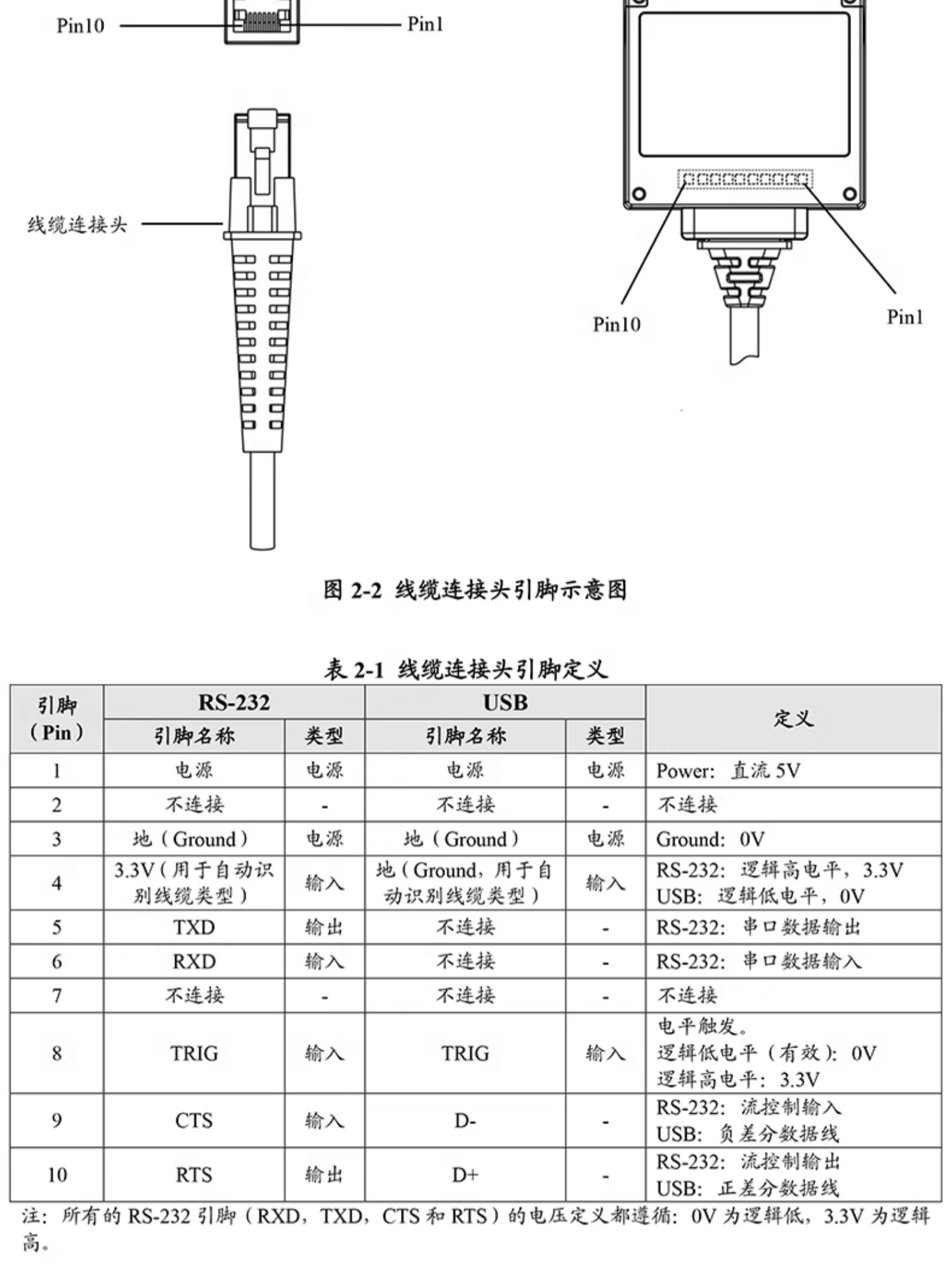 Pin10 Pin1

线缆连接头

Pin10 Pin1

图 2-2 线缆连接头引脚示意图

表 2-1 线缆连接头引脚定义

| 引脚（Pin） | RS-232 引脚名称 | RS-232 类型 | USB 引脚名称 | USB 类型 | 定义 |
|---|---|---|---|---|---|
| 1 | 电源 | 电源 | 电源 | 电源 | Power：直流 5V |
| 2 | 不连接 | - | 不连接 | - | 不连接 |
| 3 | 地（Ground） | 电源 | 地（Ground） | 电源 | Ground：0V |
| 4 | 3.3V（用于自动识别线缆类型） | 输入 | 地（Ground，用于自动识别线缆类型） | 输入 | RS-232：逻辑高电平，3.3V USB：逻辑低电平，0V |
| 5 | TXD | 输出 | 不连接 | - | RS-232：串口数据输出 |
| 6 | RXD | 输入 | 不连接 | - | RS-232：串口数据输入 |
| 7 | 不连接 | - | 不连接 | - | 不连接 |
| 8 | TRIG | 输入 | TRIG | 输入 | 电平触发。逻辑低电平（有效）：0V 逻辑高电平：3.3V |
| 9 | CTS | 输入 | D- | - | RS-232：流控制输入 USB：负差分数据线 |
| 10 | RTS | 输出 | D+ | - | RS-232：流控制输出 USB：正差分数据线 |

注：所有的 RS-232 引脚（RXD，TXD，CTS 和 RTS）的电压定义都遵循：0V 为逻辑低，3.3V 为逻辑高。