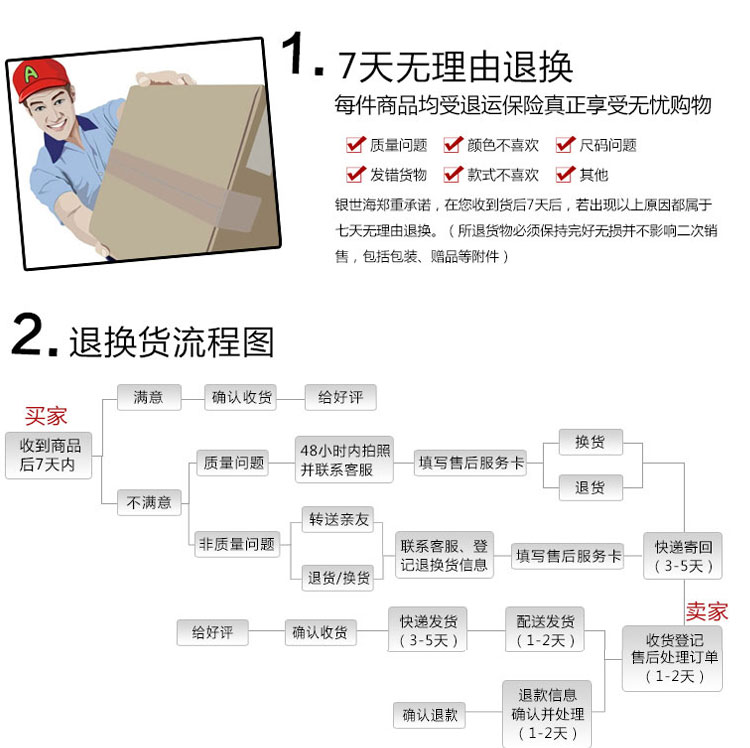 A

1. 7天无理由退换

每件商品均受退运保险真正享受无忧购物

质量问题 颜色不喜欢 尺码问题

发错货物 款式不喜欢 其他

银世海郑重承诺，在您收到货后7天后，若出现以上原因都属于七天无理由退换。（所退货物必须保持完好无损并不影响二次销售，包括包装、赠品等附件）

2. 退换货流程图

买家

收到商品后7天内

满意

确认收货

给好评

不满意

质量问题

48小时内拍照并联系客服

填写售后服务卡

换货

退货

非质量问题

转送亲友

退货/换货

联系客服、登记退换货信息

填写售后服务卡

快递寄回（3-5天）

卖家

收货登记售后处理订单（1-2天）

配送发货（1-2天）

快递发货（3-5天）

确认收货

给好评

退款信息确认并处理（1-2天）

确认退款