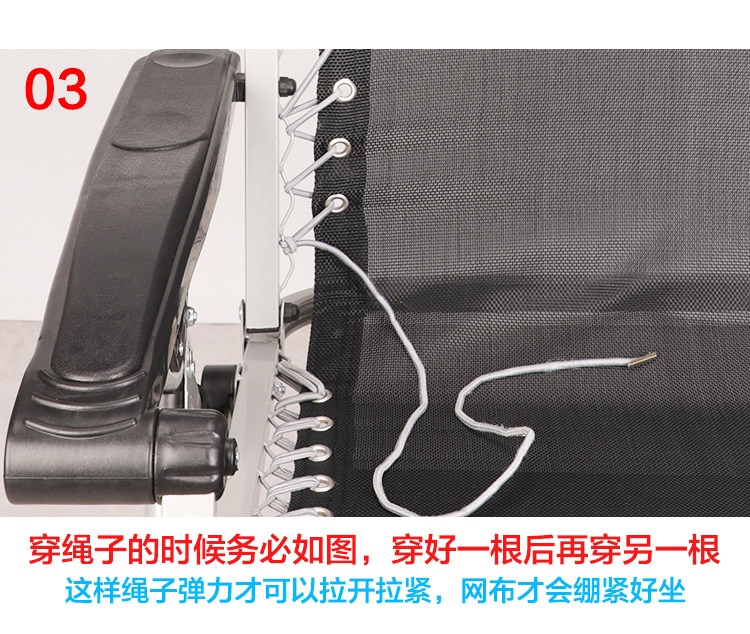 03

穿绳子的时候务必如图，穿好一根后再穿另一根
这样绳子弹力才可以拉开拉紧，网布才会绷紧好坐