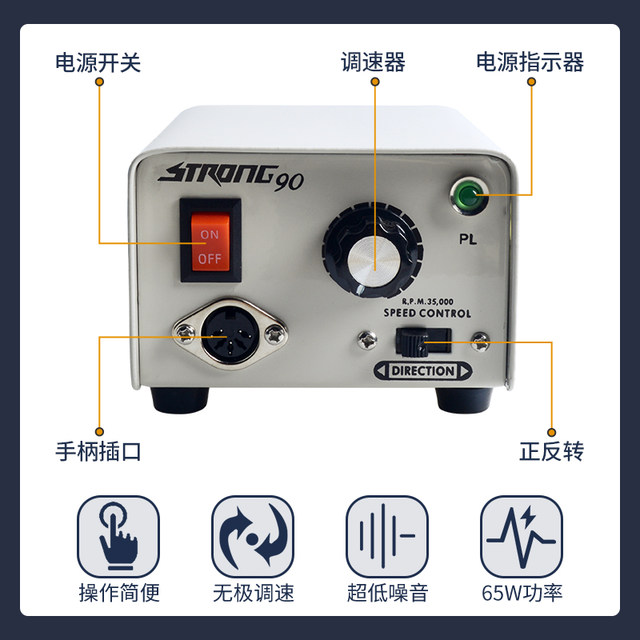 电源开关

调速器

电源指示器

STRONG 90

ON
OFF

PL

R.P.M.35,000
SPEED CONTROL

DIRECTION

手柄插口

正反转

操作简便

无极调速

超低噪音

65W功率