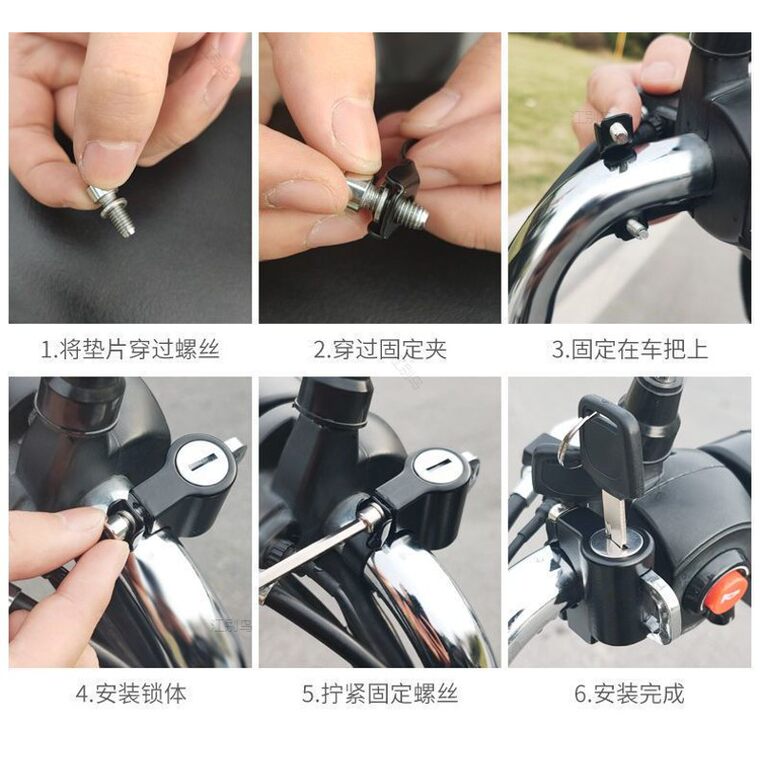 1.将垫片穿过螺丝

2.穿过固定夹

3.固定在车把上

4.安装锁体

5.拧紧固定螺丝

6.安装完成