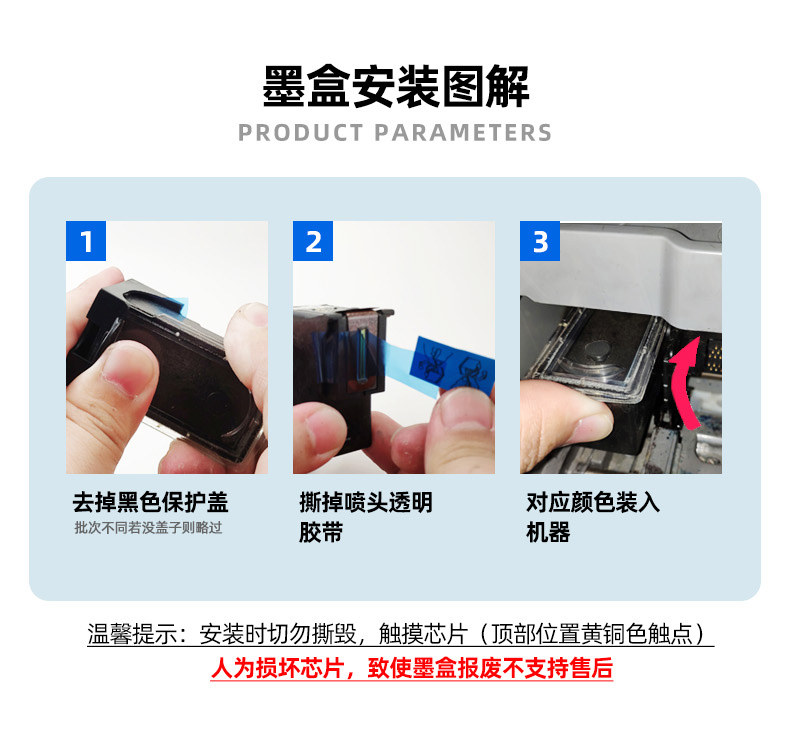 墨盒安装图解
PRODUCT PARAMETERS

1
去掉黑色保护盖
批次不同若没盖子则略过

2
撕掉喷头透明胶带

3
对应颜色装入机器

温馨提示：安装时切勿撕毁，触摸芯片（顶部位置黄铜色触点）
人为损坏芯片，致使墨盒报废不支持售后