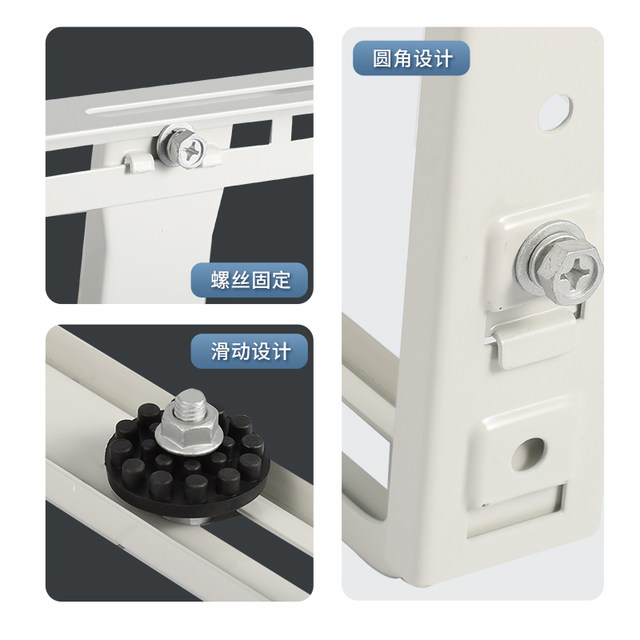 螺丝固定

滑动设计

圆角设计