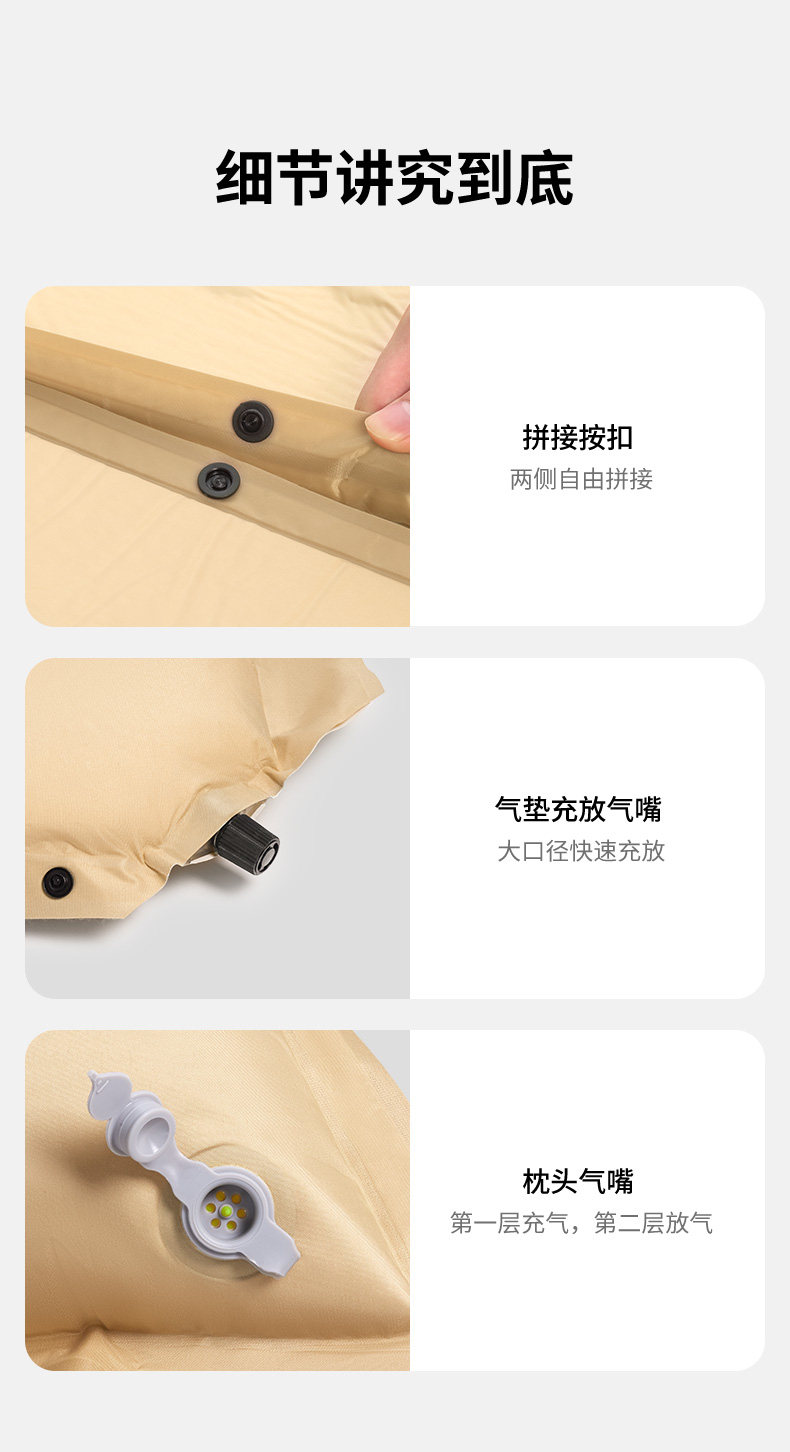 细节讲究到底

拼接按扣
两侧自由拼接

气垫充放气嘴
大口径快速充放

枕头气嘴
第一层充气，第二层放气