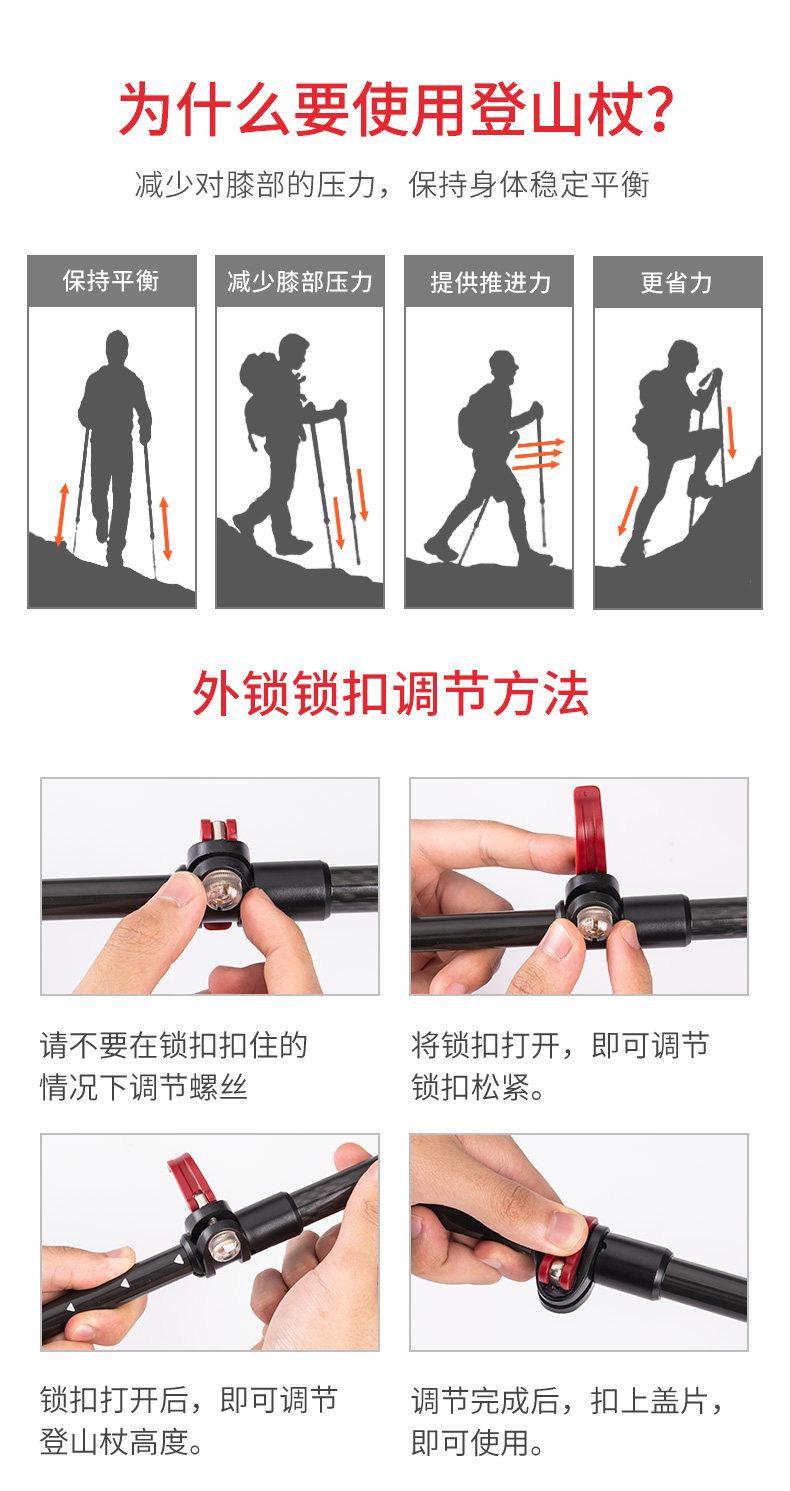 为什么要使用登山杖？

减少对膝部的压力，保持身体稳定平衡

保持平衡

减少膝部压力

提供推进力

更省力

外锁锁扣调节方法

请不要在锁扣扣住的情况下调节螺丝

将锁扣打开，即可调节锁扣松紧。

锁扣打开后，即可调节登山杖高度。

调节完成后，扣上盖片，即可使用。